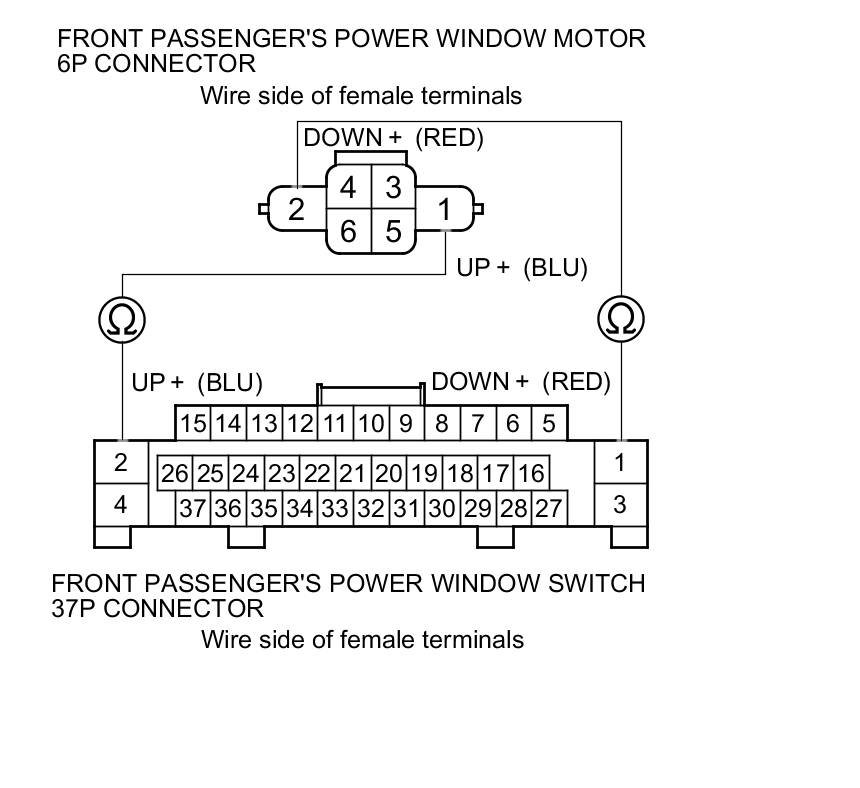 FRONT PASSENGER'S POWER WINDOW MOTOR 6P CONNECTOR

Wire side of female terminals

DOWN + (RED)

2 4 3 1
6 5

UP + (BLU)

Ω Ω

UP + (BLU) DOWN + (RED)

15 14 13 12 11 10 9 8 7 6 5
2 26 25 24 23 22 21 20 19 18 17 16 1
4 37 36 35 34 33 32 31 30 29 28 27 3

FRONT PASSENGER'S POWER WINDOW SWITCH 37P CONNECTOR

Wire side of female terminals