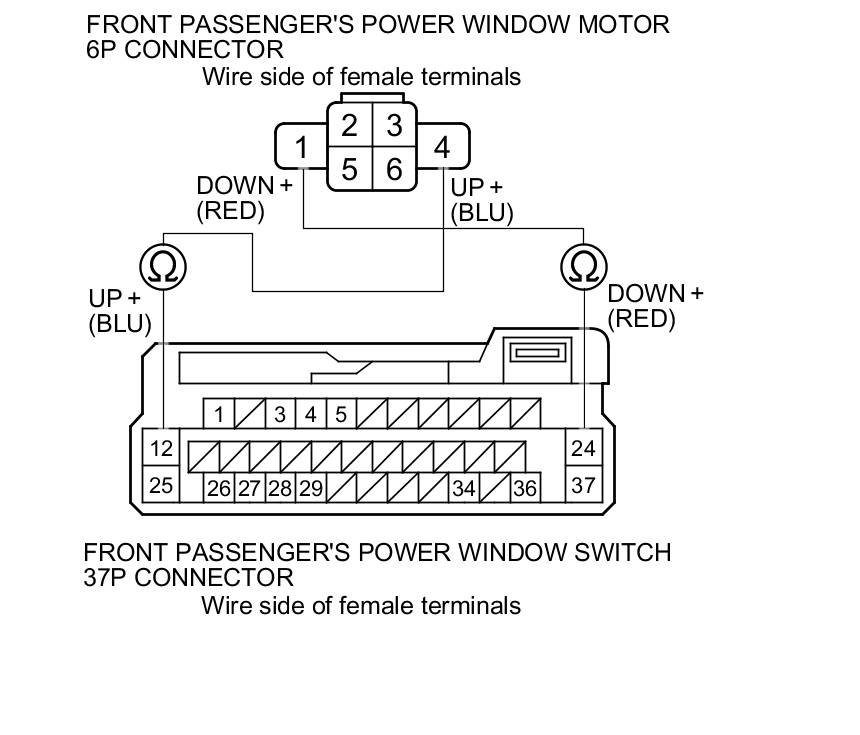 FRONT PASSENGER'S POWER WINDOW MOTOR
6P CONNECTOR

Wire side of female terminals

2 3
1 4
5 6

DOWN +
(RED)

UP +
(BLU)

Ω

Ω

UP +
(BLU)

DOWN +
(RED)

1 3 4 5

12 24

25 26 27 28 29 34 36 37

FRONT PASSENGER'S POWER WINDOW SWITCH
37P CONNECTOR

Wire side of female terminals