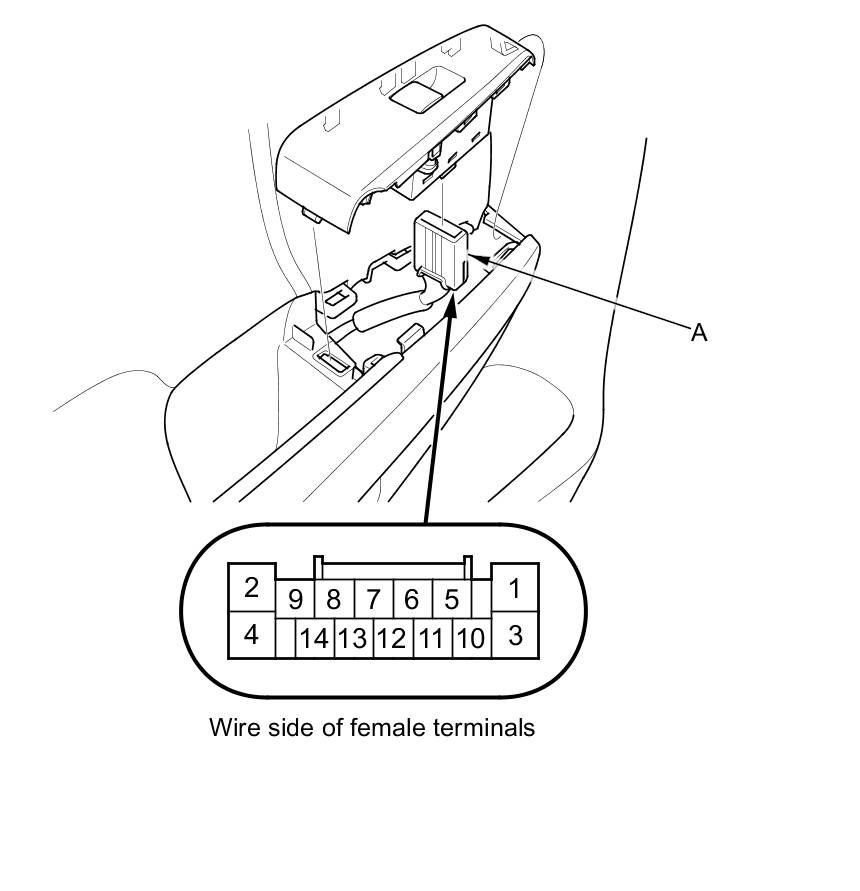 A

2 9 8 7 6 5 1
4 14 13 12 11 10 3

Wire side of female terminals