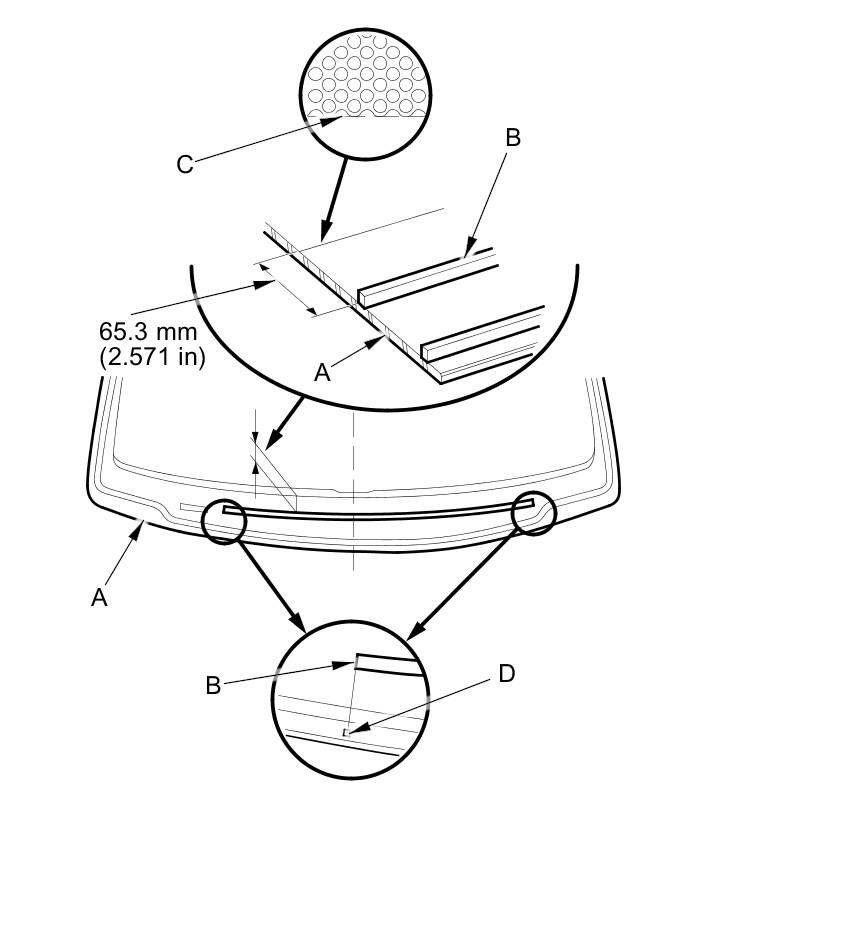 C

B

65.3 mm
(2.571 in)

A

A

B

D