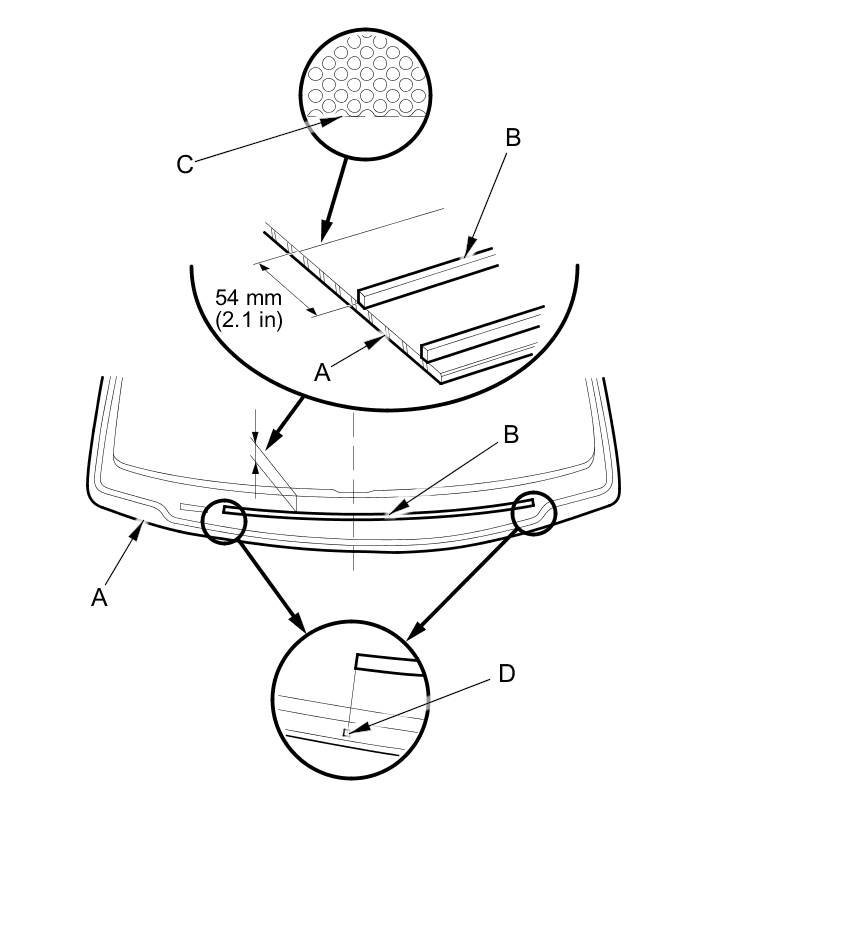 C

B

54 mm
(2.1 in)

A

B

A

D