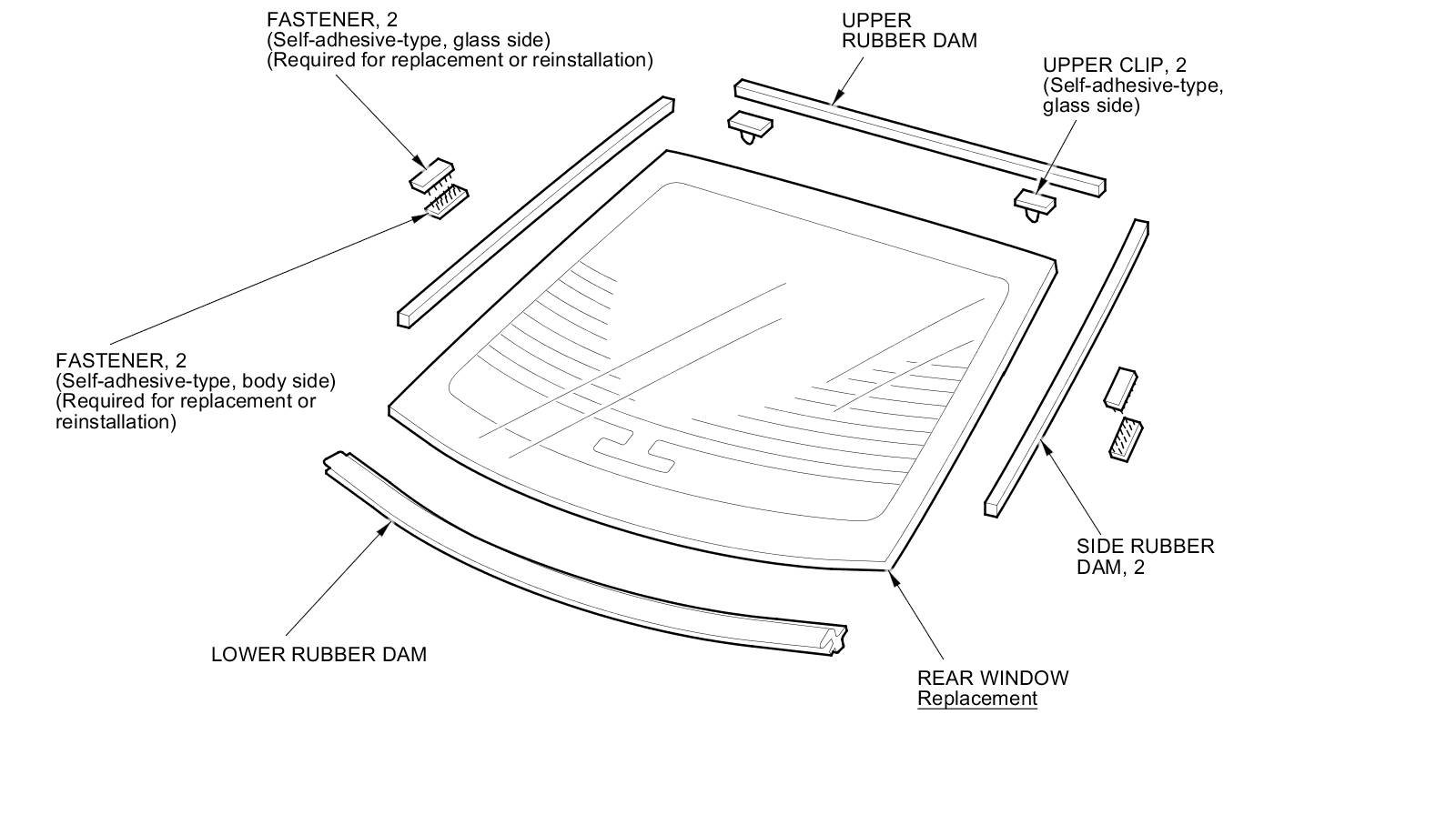 FASTENER, 2
(Self-adhesive-type, glass side)
(Required for replacement or reinstallation)

UPPER
RUBBER DAM

UPPER CLIP, 2
(Self-adhesive-type,
glass side)

FASTENER, 2
(Self-adhesive-type, body side)
(Required for replacement or
reinstallation)

SIDE RUBBER
DAM, 2

LOWER RUBBER DAM

REAR WINDOW
Replacement