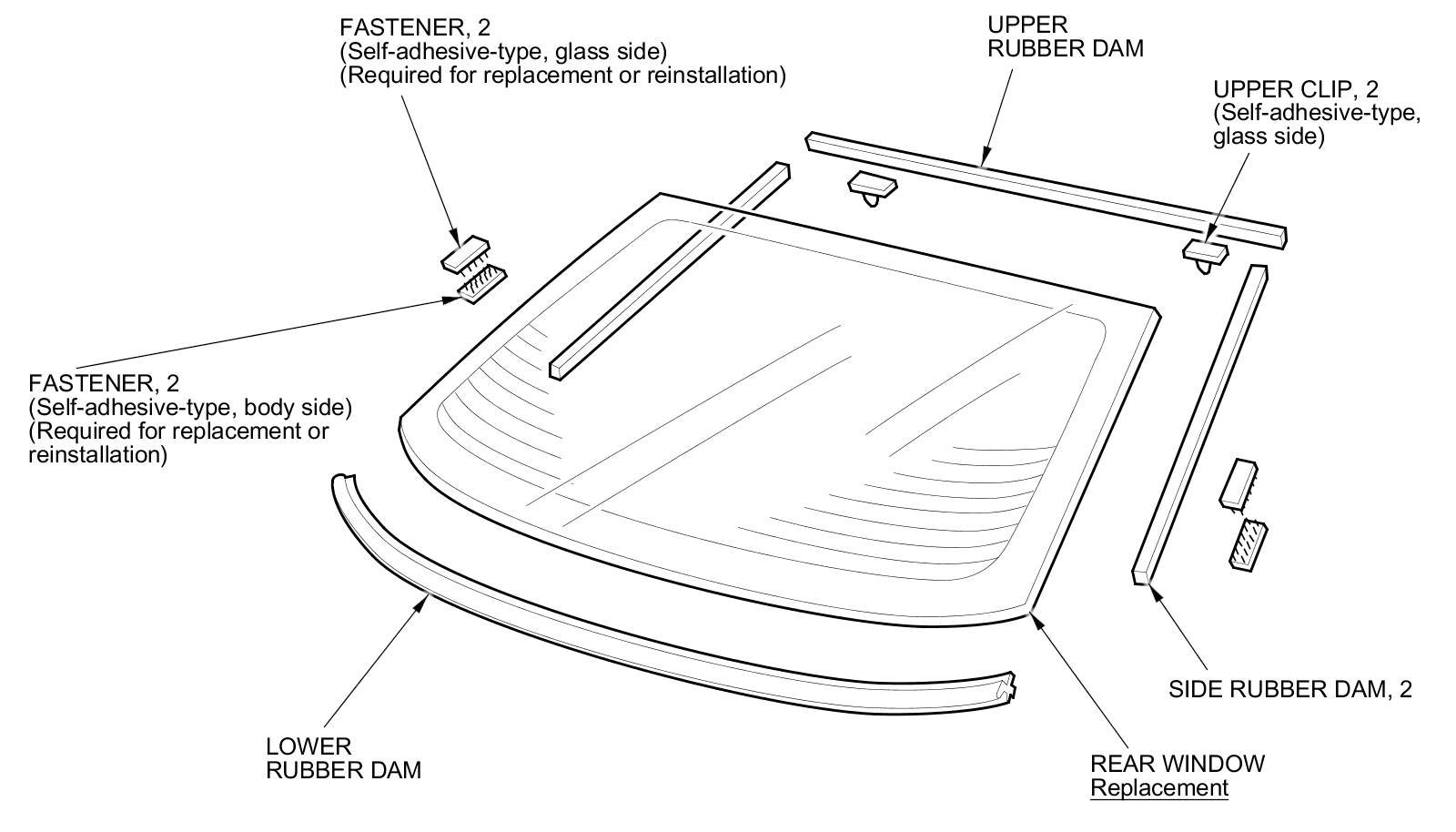 FASTENER, 2
(Self-adhesive-type, glass side)
(Required for replacement or reinstallation)

UPPER
RUBBER DAM

UPPER CLIP, 2
(Self-adhesive-type,
glass side)

FASTENER, 2
(Self-adhesive-type, body side)
(Required for replacement or reinstallation)

SIDE RUBBER DAM, 2

LOWER
RUBBER DAM

REAR WINDOW
Replacement