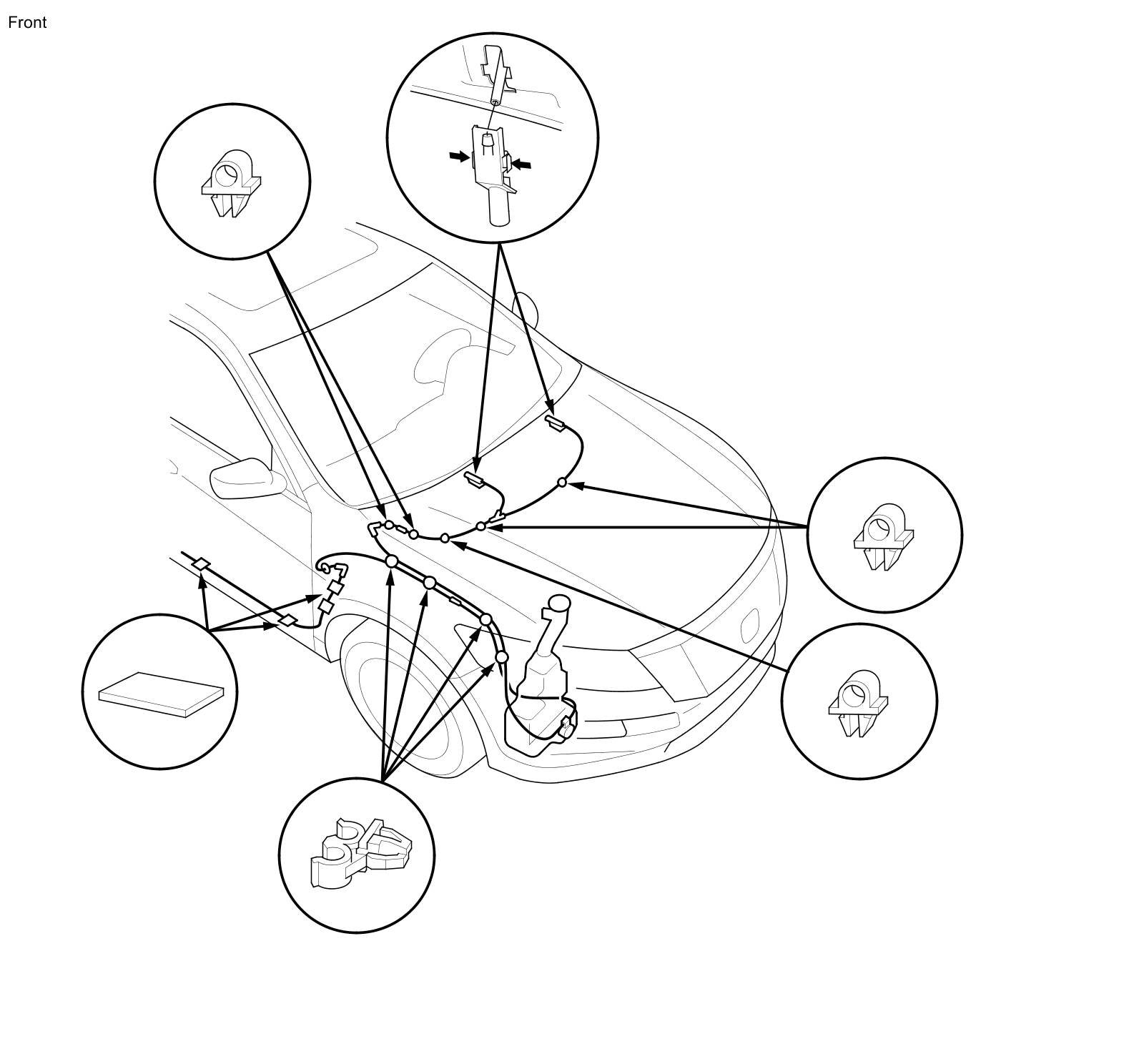 Front