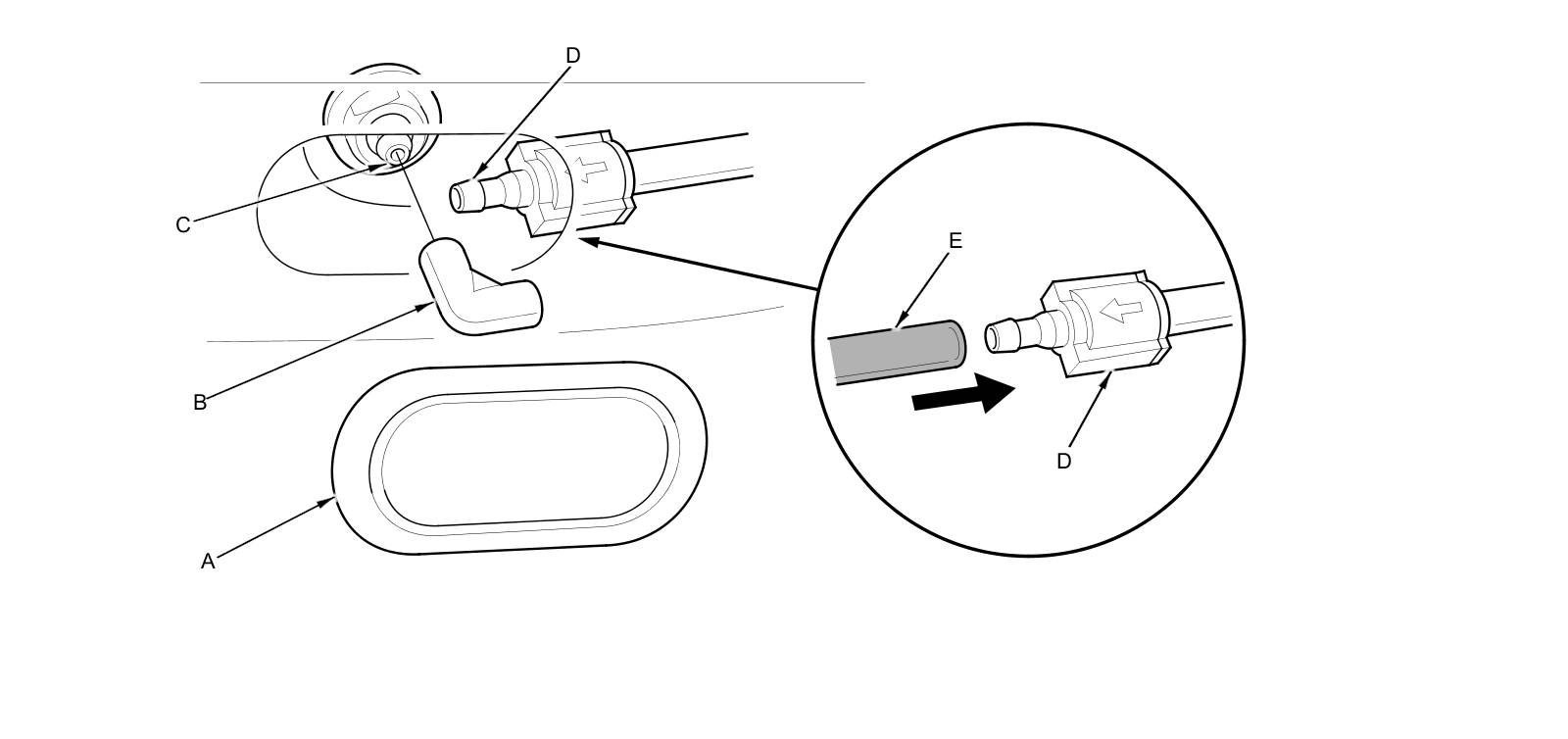 D
C
B
A
E
D