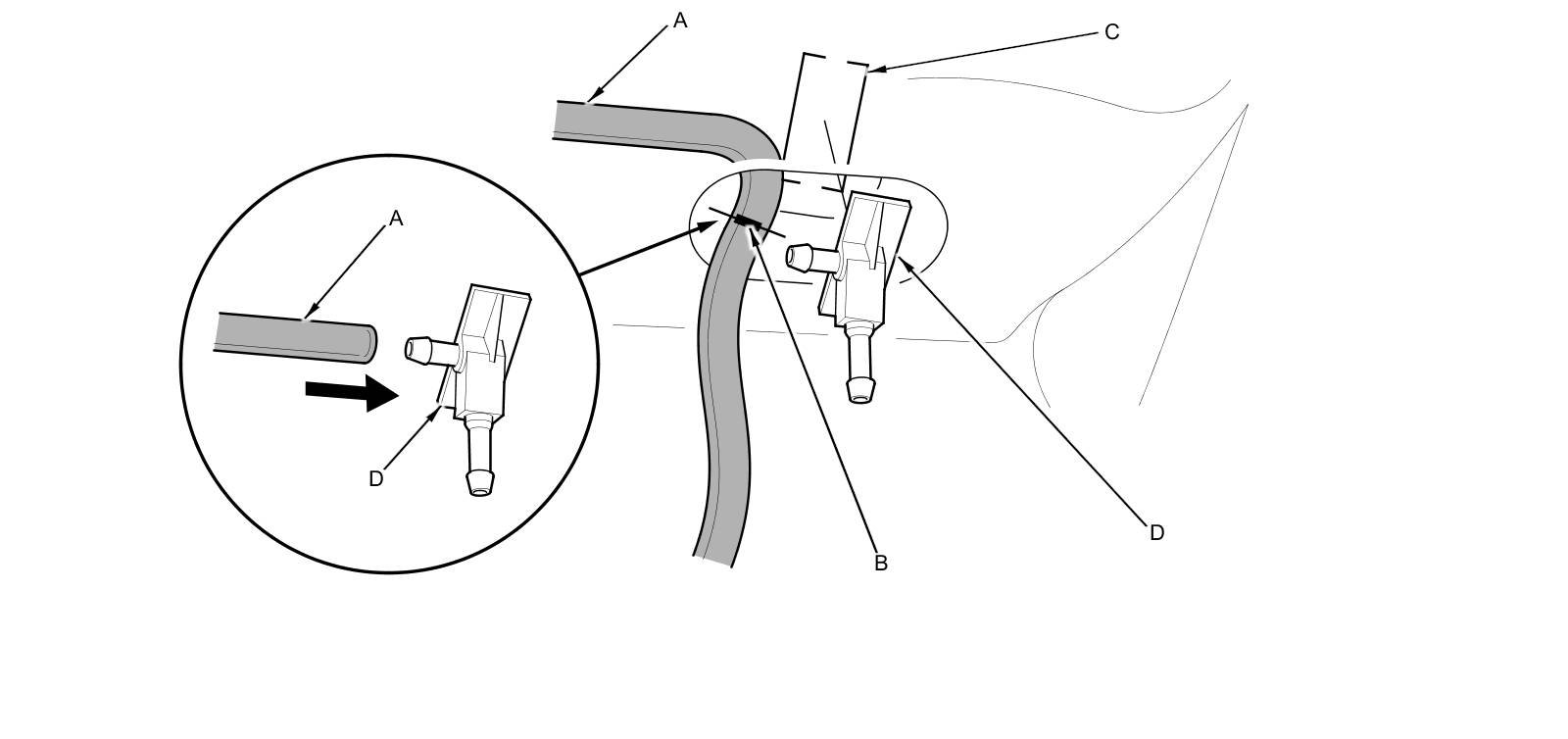 A
C
A
D
B
D