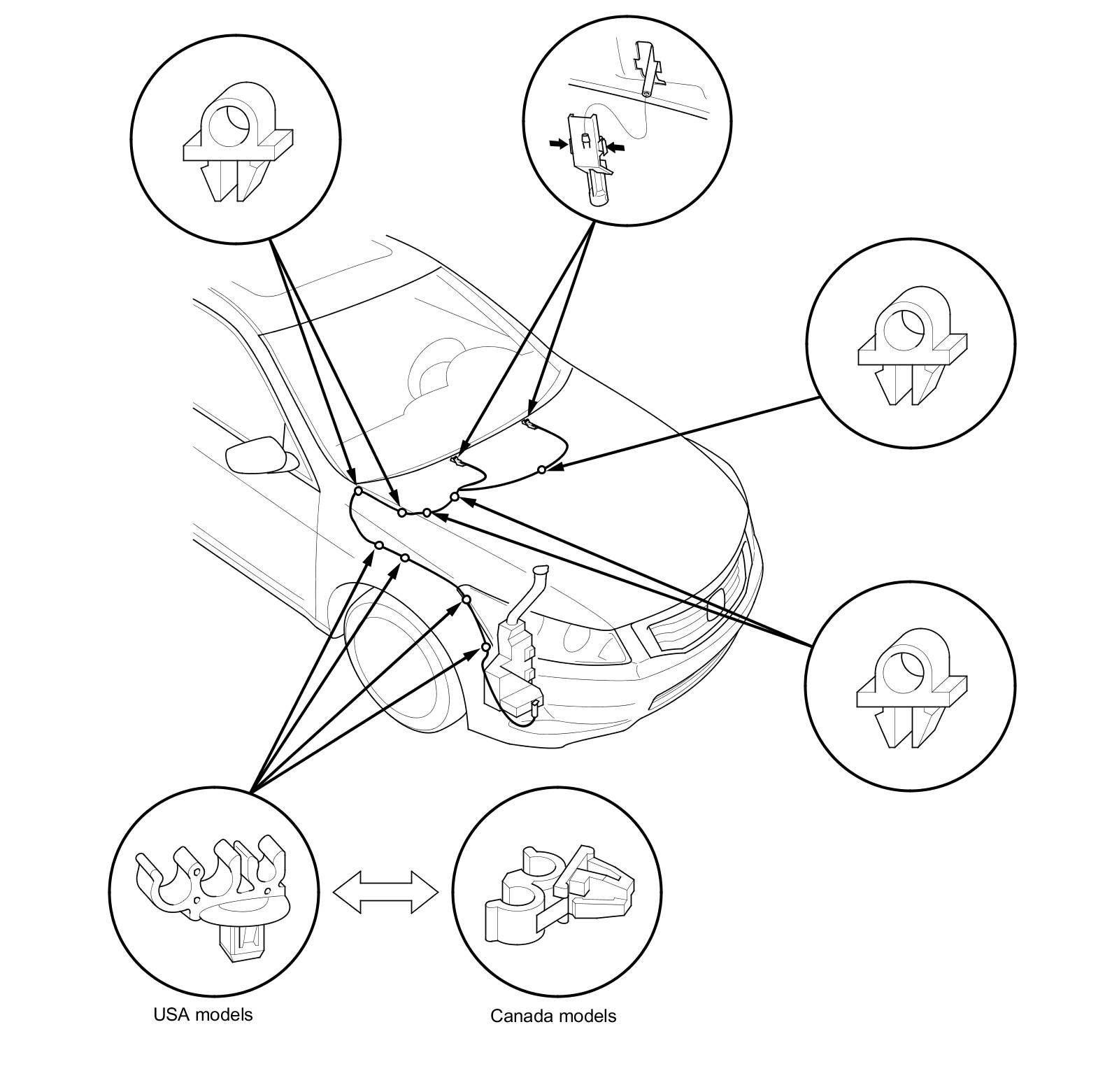 USA models

Canada models