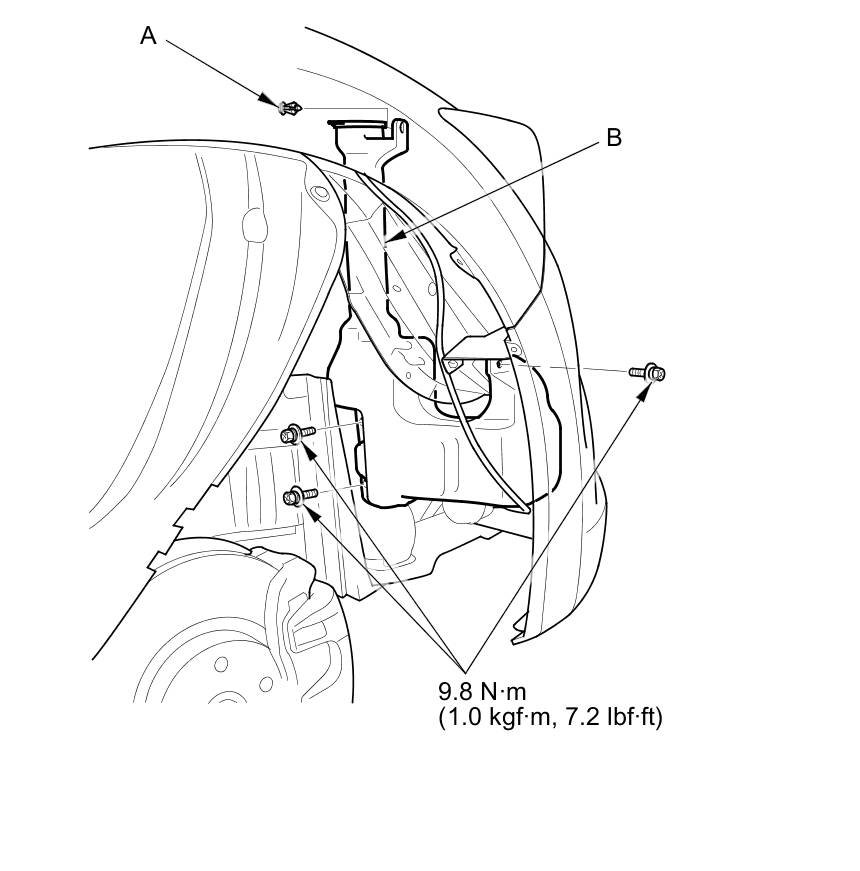 A

B

9.8 N·m
(1.0 kgf·m, 7.2 lbf·ft)