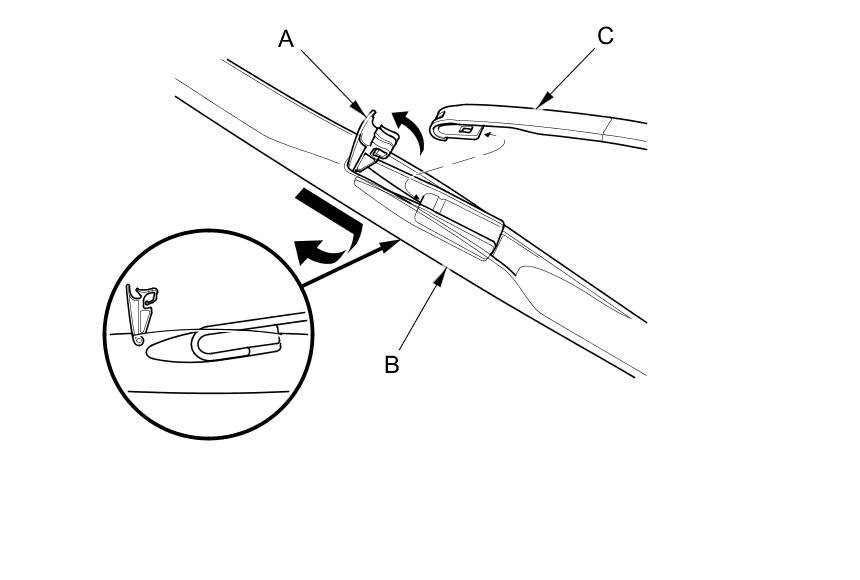 A
C
B