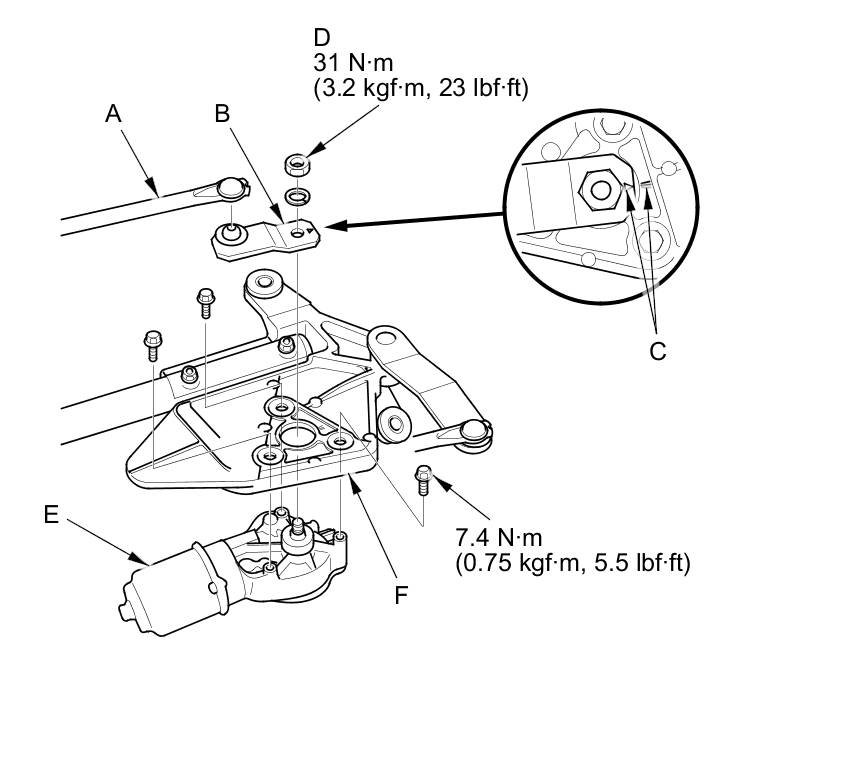 D
31 N·m
(3.2 kgf·m, 23 lbf·ft)

A

B

C

E

7.4 N·m
(0.75 kgf·m, 5.5 lbf·ft)

F