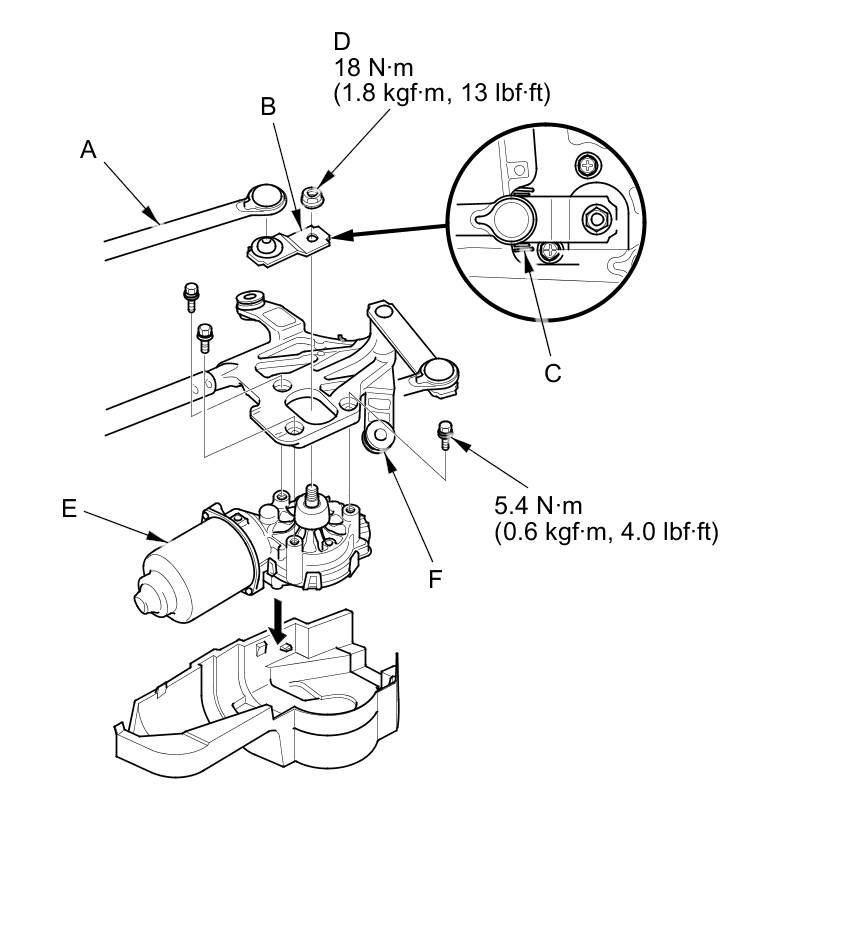 D
18 N·m
(1.8 kgf·m, 13 lbf·ft)

B

A

C

E

5.4 N·m
(0.6 kgf·m, 4.0 lbf·ft)

F