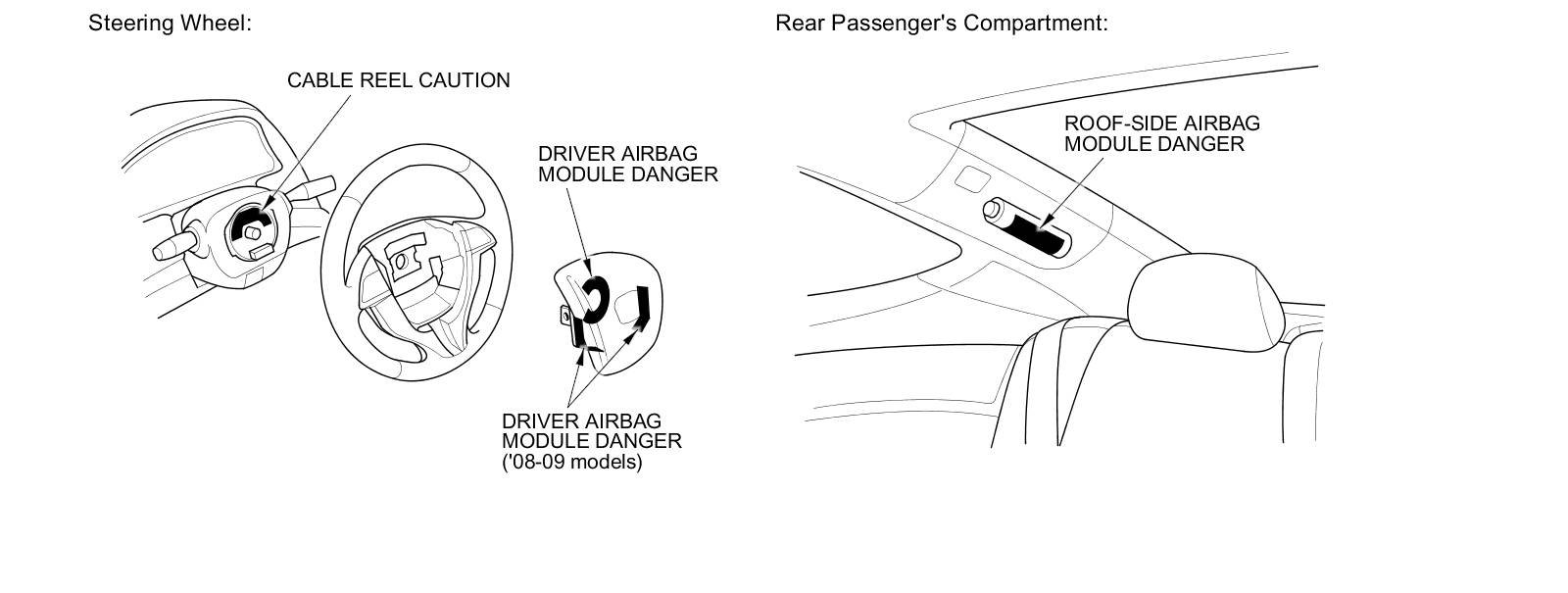 Steering Wheel:

CABLE REEL CAUTION

DRIVER AIRBAG MODULE DANGER

DRIVER AIRBAG MODULE DANGER ('08-09 models)

Rear Passenger's Compartment:

ROOF-SIDE AIRBAG MODULE DANGER