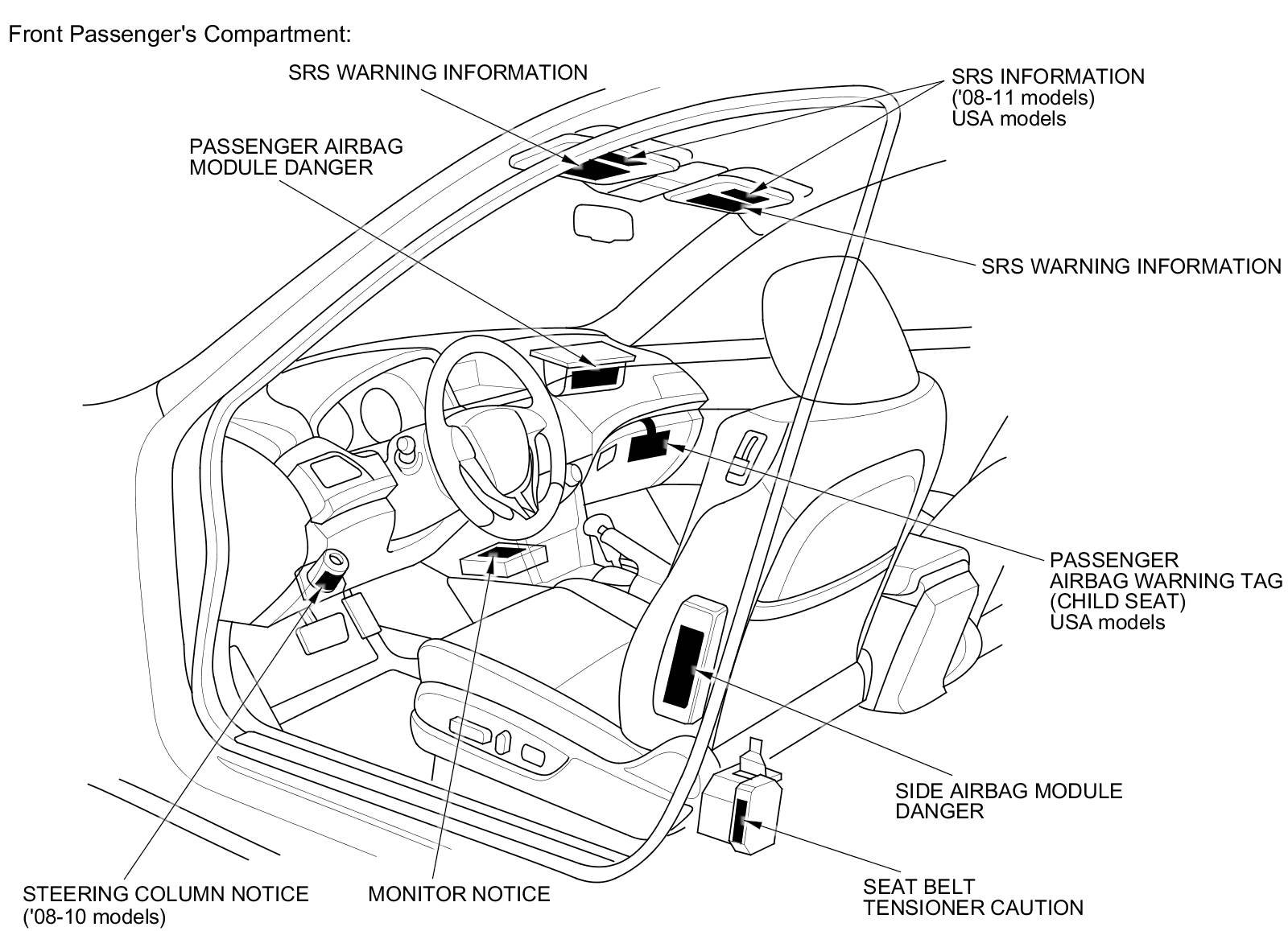 Front Passenger's Compartment:

SRS WARNING INFORMATION

SRS INFORMATION
('08-11 models)
USA models

PASSENGER AIRBAG
MODULE DANGER

SRS WARNING INFORMATION

PASSENGER
AIRBAG WARNING TAG
(CHILD SEAT)
USA models

SIDE AIRBAG MODULE
DANGER

SEAT BELT
TENSIONER CAUTION

STEERING COLUMN NOTICE
('08-10 models)

MONITOR NOTICE