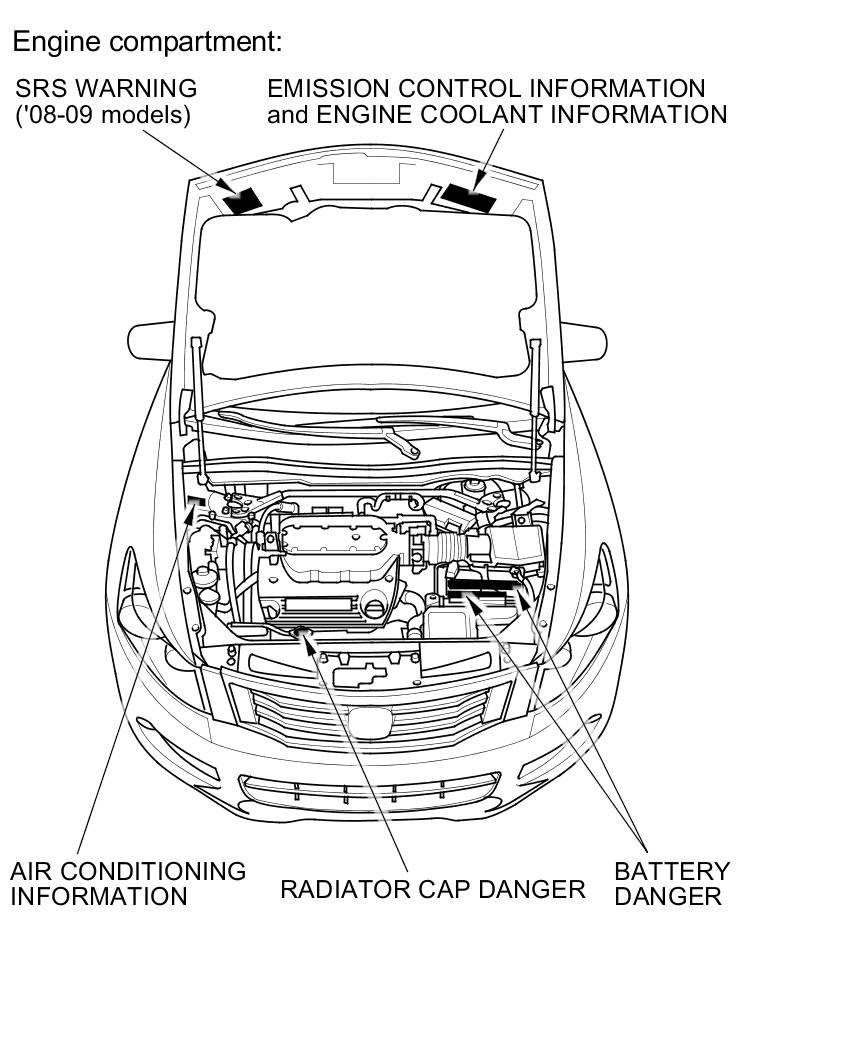 Engine compartment:

SRS WARNING ('08-09 models)

EMISSION CONTROL INFORMATION and ENGINE COOLANT INFORMATION

AIR CONDITIONING INFORMATION

RADIATOR CAP DANGER

BATTERY DANGER