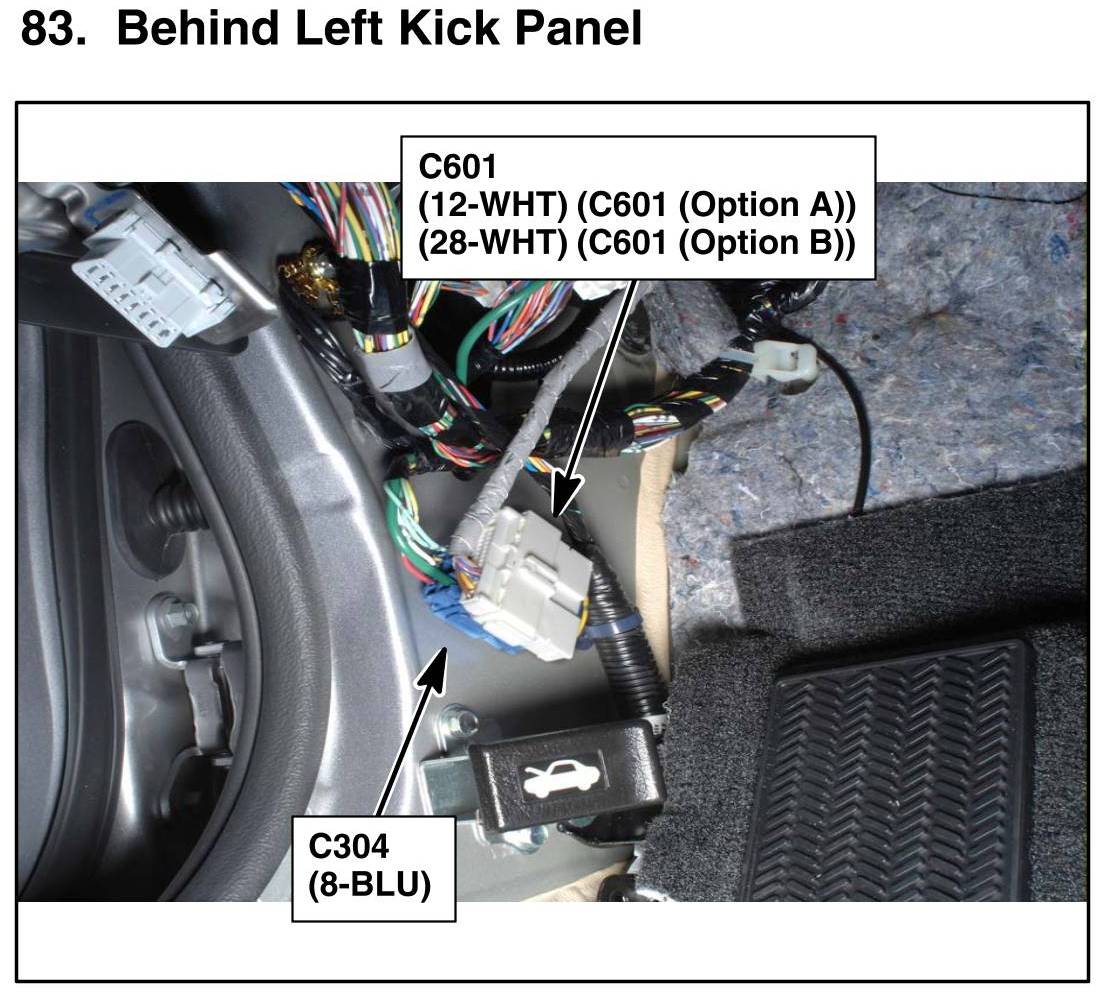 83. Behind Left Kick Panel

C601
(12-WHT) (C601 (Option A))
(28-WHT) (C601 (Option B))

C304
(8-BLU)