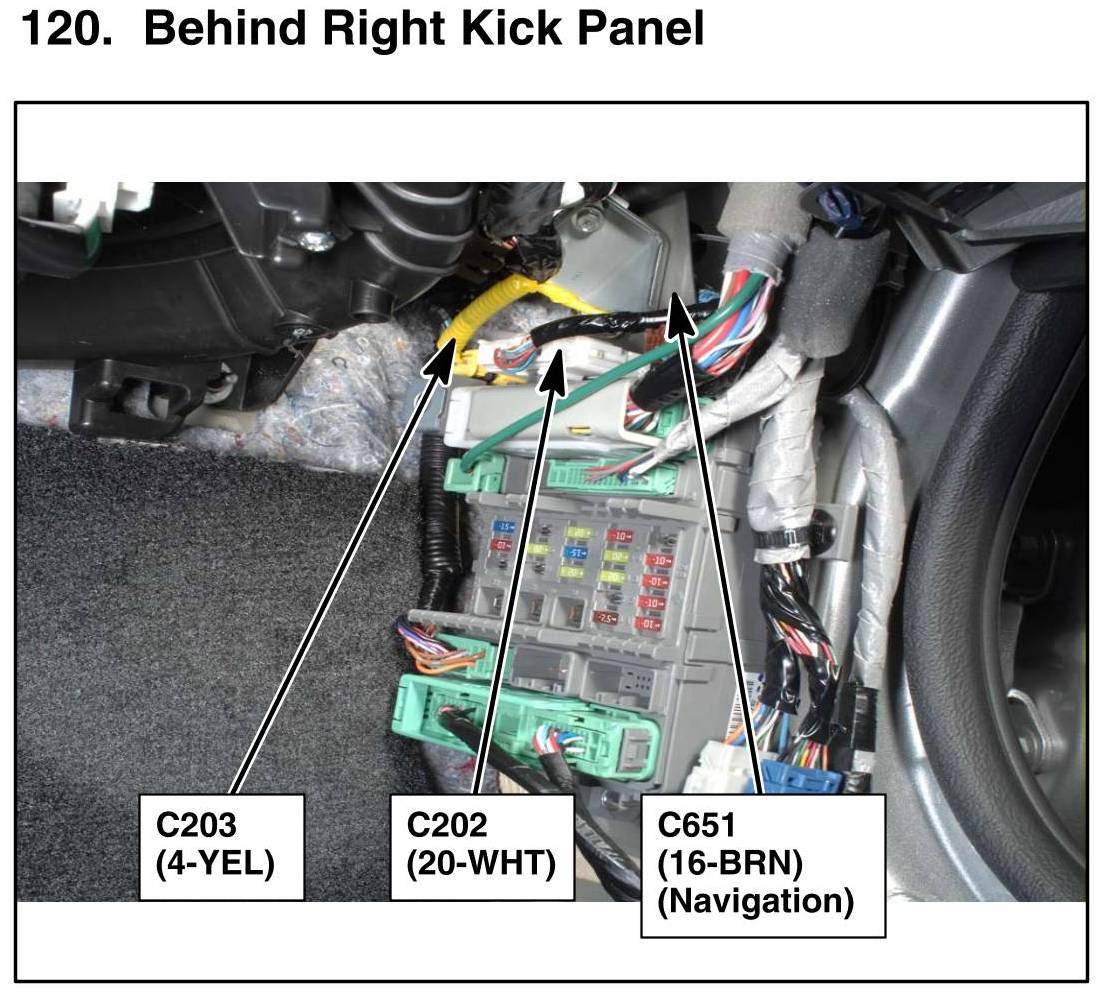 120. Behind Right Kick Panel

C203
(4-YEL)

C202
(20-WHT)

C651
(16-BRN)
(Navigation)