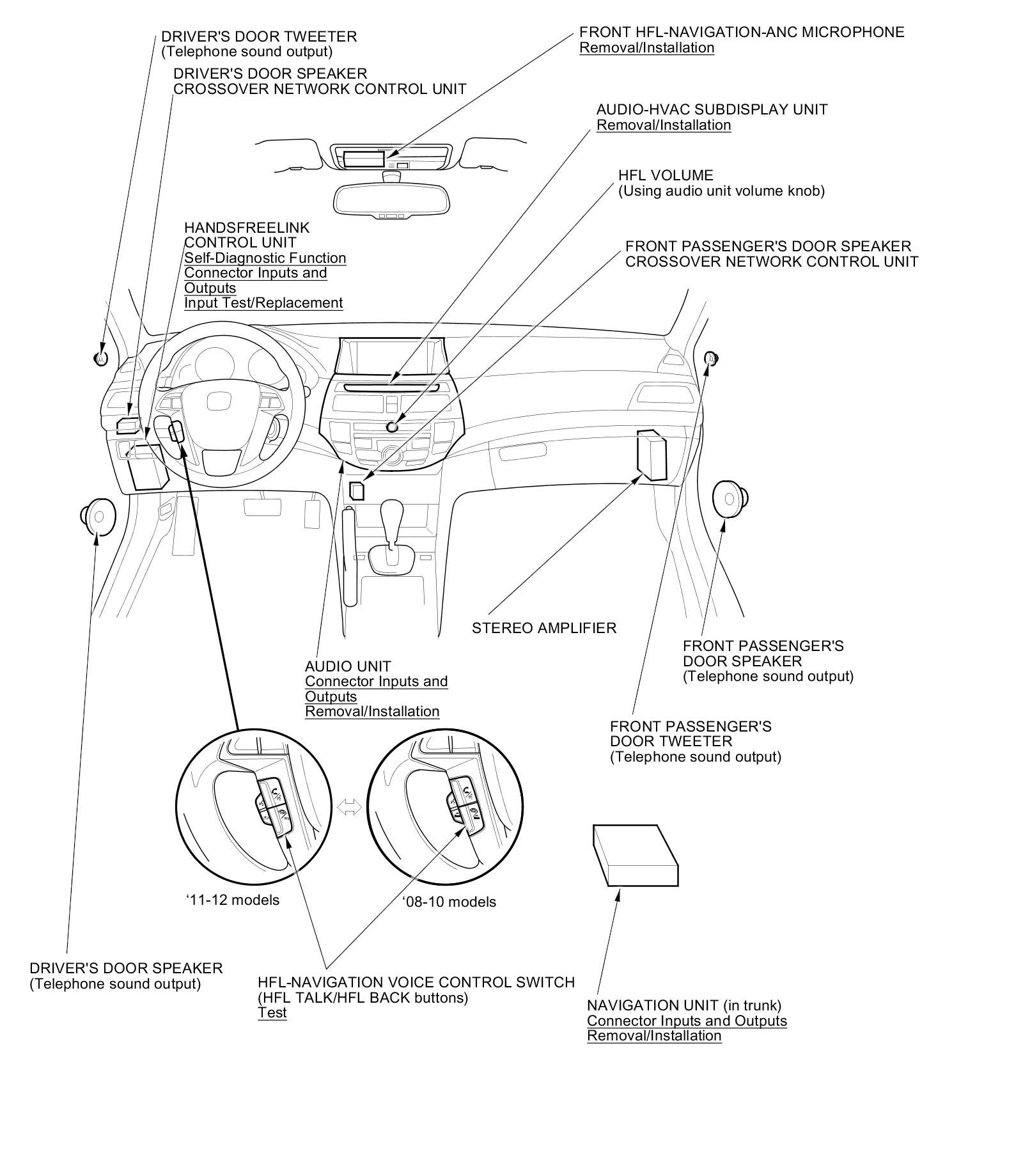 DRIVER'S DOOR TWEETER
(Telephone sound output)

DRIVER'S DOOR SPEAKER
CROSSOVER NETWORK CONTROL UNIT

FRONT HFL-NAVIGATION-ANC MICROPHONE
Removal/Installation

AUDIO-HVAC SUBDISPLAY UNIT
Removal/Installation

HFL VOLUME
(Using audio unit volume knob)

HANDSFREELINK
CONTROL UNIT
Self-Diagnostic Function
Connector Inputs and
Outputs
Input Test/Replacement

FRONT PASSENGER'S DOOR SPEAKER
CROSSOVER NETWORK CONTROL UNIT

STEREO AMPLIFIER

FRONT PASSENGER'S
DOOR SPEAKER
(Telephone sound output)

AUDIO UNIT
Connector Inputs and
Outputs
Removal/Installation

FRONT PASSENGER'S
DOOR TWEETER
(Telephone sound output)

‘11-12 models

‘08-10 models

DRIVER'S DOOR SPEAKER
(Telephone sound output)

HFL-NAVIGATION VOICE CONTROL SWITCH
(HFL TALK/HFL BACK buttons)
Test

NAVIGATION UNIT (in trunk)
Connector Inputs and Outputs
Removal/Installation