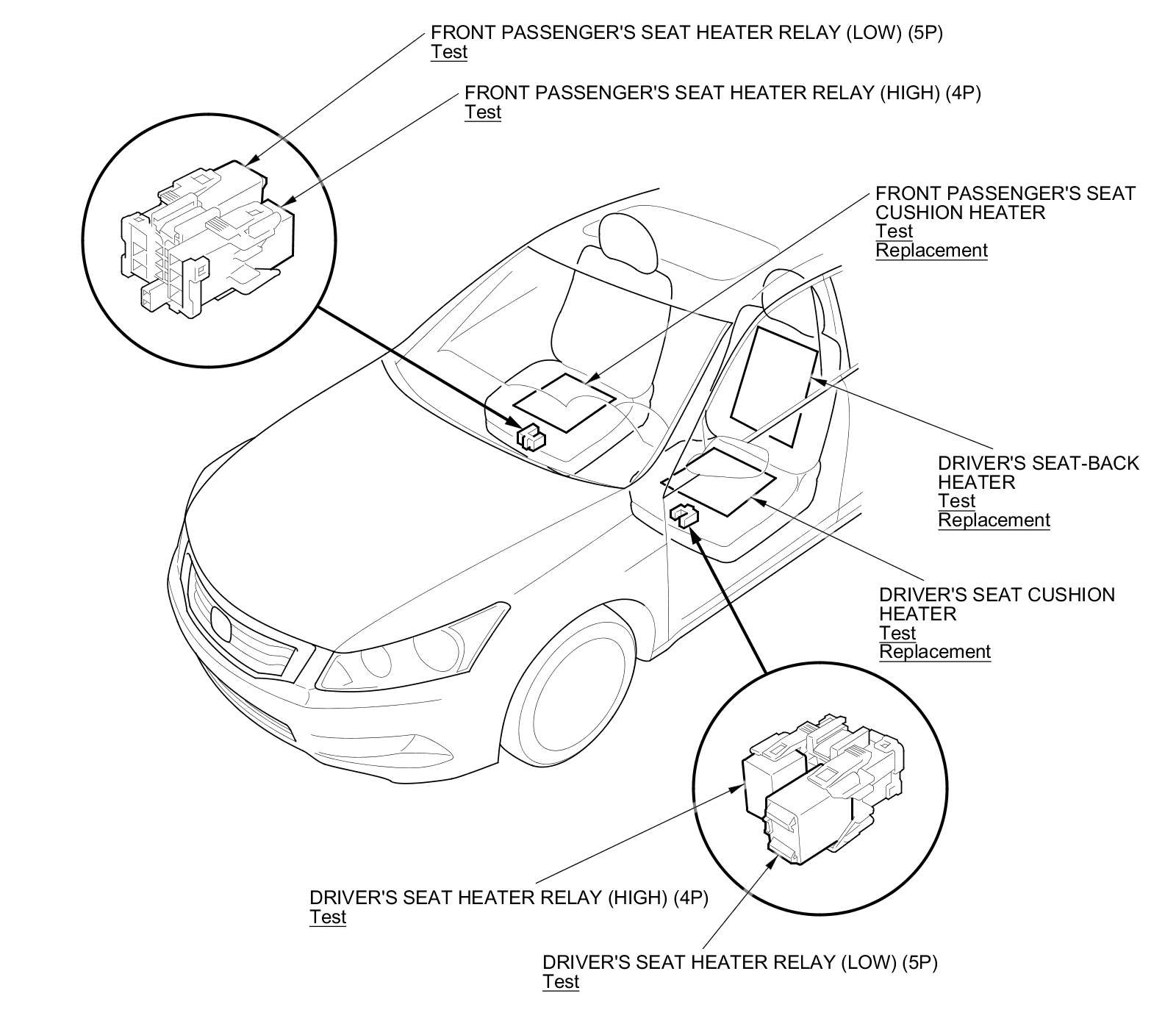 FRONT PASSENGER'S SEAT HEATER RELAY (LOW) (5P)
Test

FRONT PASSENGER'S SEAT HEATER RELAY (HIGH) (4P)
Test

FRONT PASSENGER'S SEAT CUSHION HEATER
Test
Replacement

DRIVER'S SEAT-BACK HEATER
Test
Replacement

DRIVER'S SEAT CUSHION HEATER
Test
Replacement

DRIVER'S SEAT HEATER RELAY (HIGH) (4P)
Test

DRIVER'S SEAT HEATER RELAY (LOW) (5P)
Test