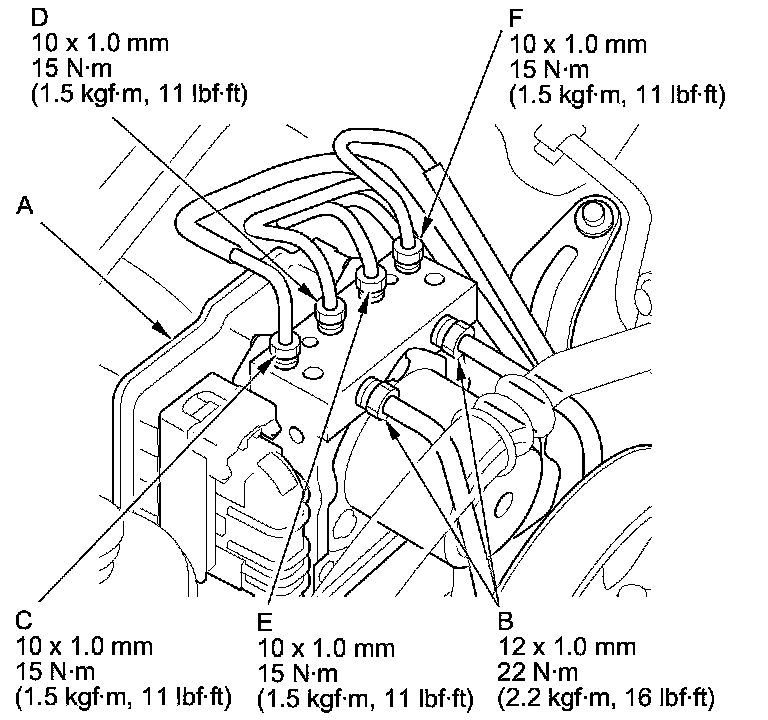 D
10 x 1.0 mm
15 N·m
(1.5 kgf·m, 11 lbf·ft)

F
10 x 1.0 mm
15 N·m
(1.5 kgf·m, 11 lbf·ft)

A

C
10 x 1.0 mm
15 N·m
(1.5 kgf·m, 11 lbf·ft)

E
10 x 1.0 mm
15 N·m
(1.5 kgf·m, 11 lbf·ft)

B
12 x 1.0 mm
22 N·m
(2.2 kgf·m, 16 lbf·ft)