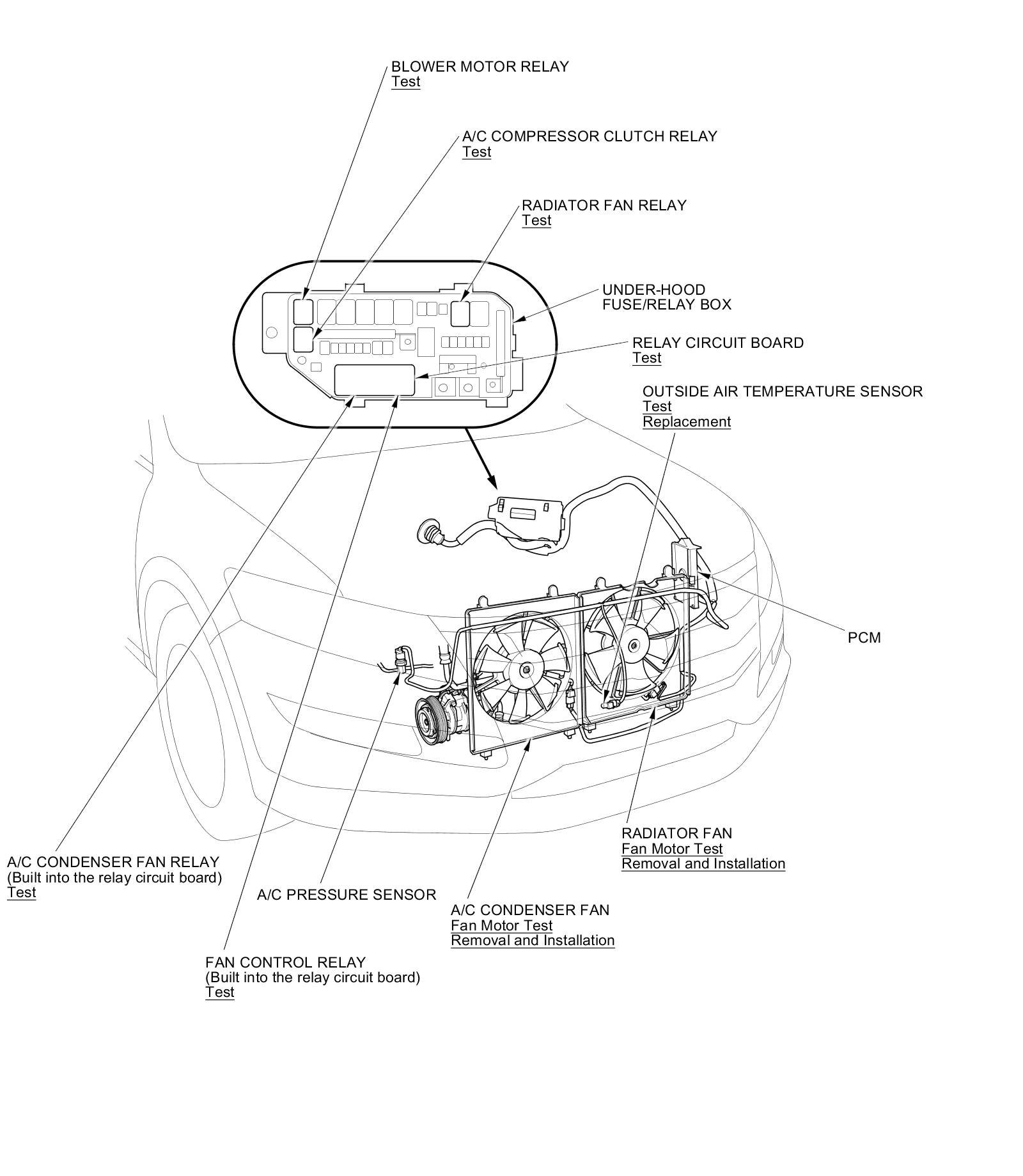 BLOWER MOTOR RELAY
Test

A/C COMPRESSOR CLUTCH RELAY
Test

RADIATOR FAN RELAY
Test

UNDER-HOOD FUSE/RELAY BOX

RELAY CIRCUIT BOARD
Test

OUTSIDE AIR TEMPERATURE SENSOR
Test
Replacement

PCM

RADIATOR FAN
Fan Motor Test
Removal and Installation

A/C CONDENSER FAN RELAY
(Built into the relay circuit board)
Test

A/C PRESSURE SENSOR

A/C CONDENSER FAN
Fan Motor Test
Removal and Installation

FAN CONTROL RELAY
(Built into the relay circuit board)
Test