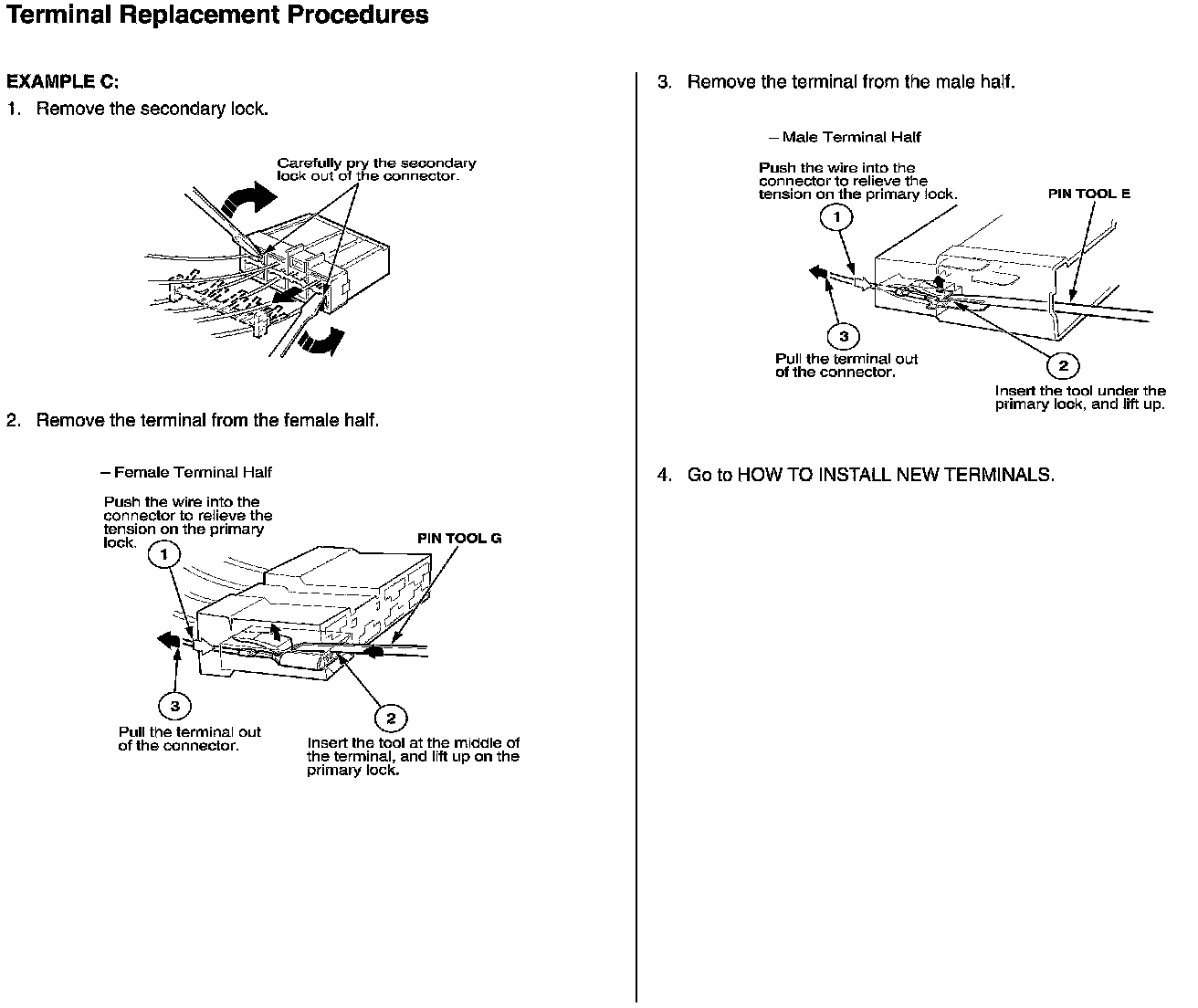 Terminal Replacement Procedures

EXAMPLE C:

1. Remove the secondary lock.

Carefully pry the secondary lock out of the connector.

2. Remove the terminal from the female half.

– Female Terminal Half

Push the wire into the connector to relieve the tension on the primary lock.

1

PIN TOOL G

3

Pull the terminal out of the connector.

2

Insert the tool at the middle of the terminal, and lift up on the primary lock.

3. Remove the terminal from the male half.

– Male Terminal Half

Push the wire into the connector to relieve the tension on the primary lock.

1

PIN TOOL E

3

Pull the terminal out of the connector.

2

Insert the tool under the primary lock, and lift up.

4. Go to HOW TO INSTALL NEW TERMINALS.