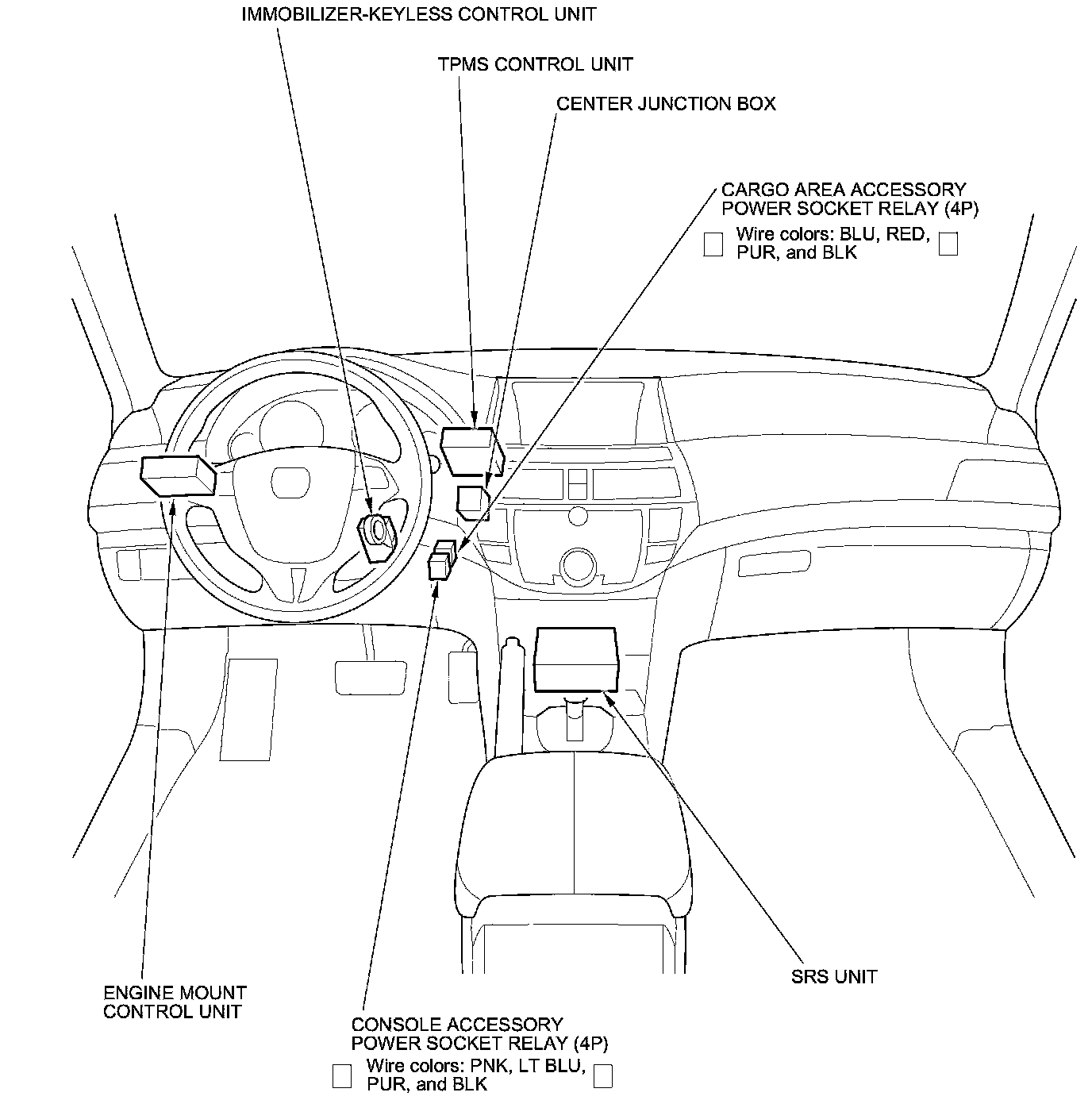 IMMOBILIZER-KEYLESS CONTROL UNIT

TPMS CONTROL UNIT

CENTER JUNCTION BOX

CARGO AREA ACCESSORY POWER SOCKET RELAY (4P)

Wire colors: BLU, RED, PUR, and BLK

ENGINE MOUNT CONTROL UNIT

SRS UNIT

CONSOLE ACCESSORY POWER SOCKET RELAY (4P)

Wire colors: PNK, LT BLU, PUR, and BLK