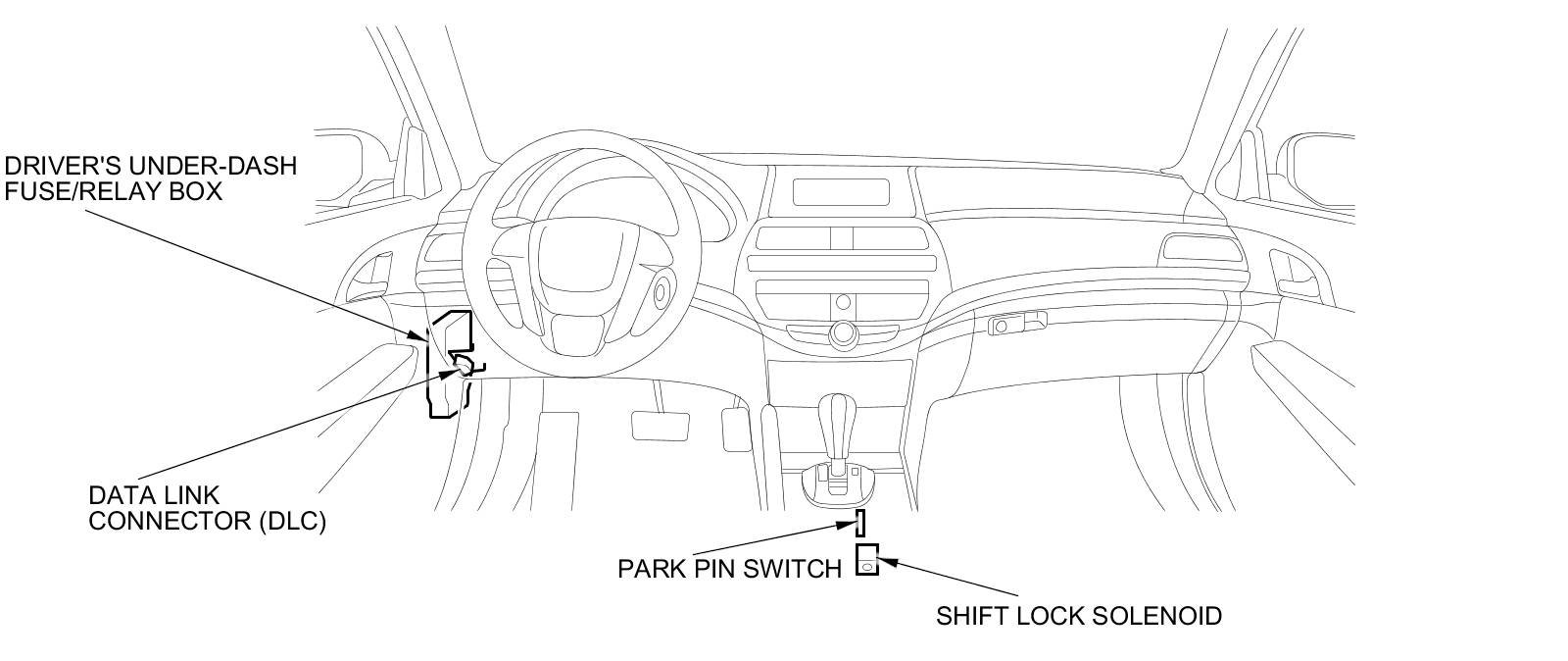 DRIVER'S UNDER-DASH
FUSE/RELAY BOX

DATA LINK
CONNECTOR (DLC)

PARK PIN SWITCH

SHIFT LOCK SOLENOID