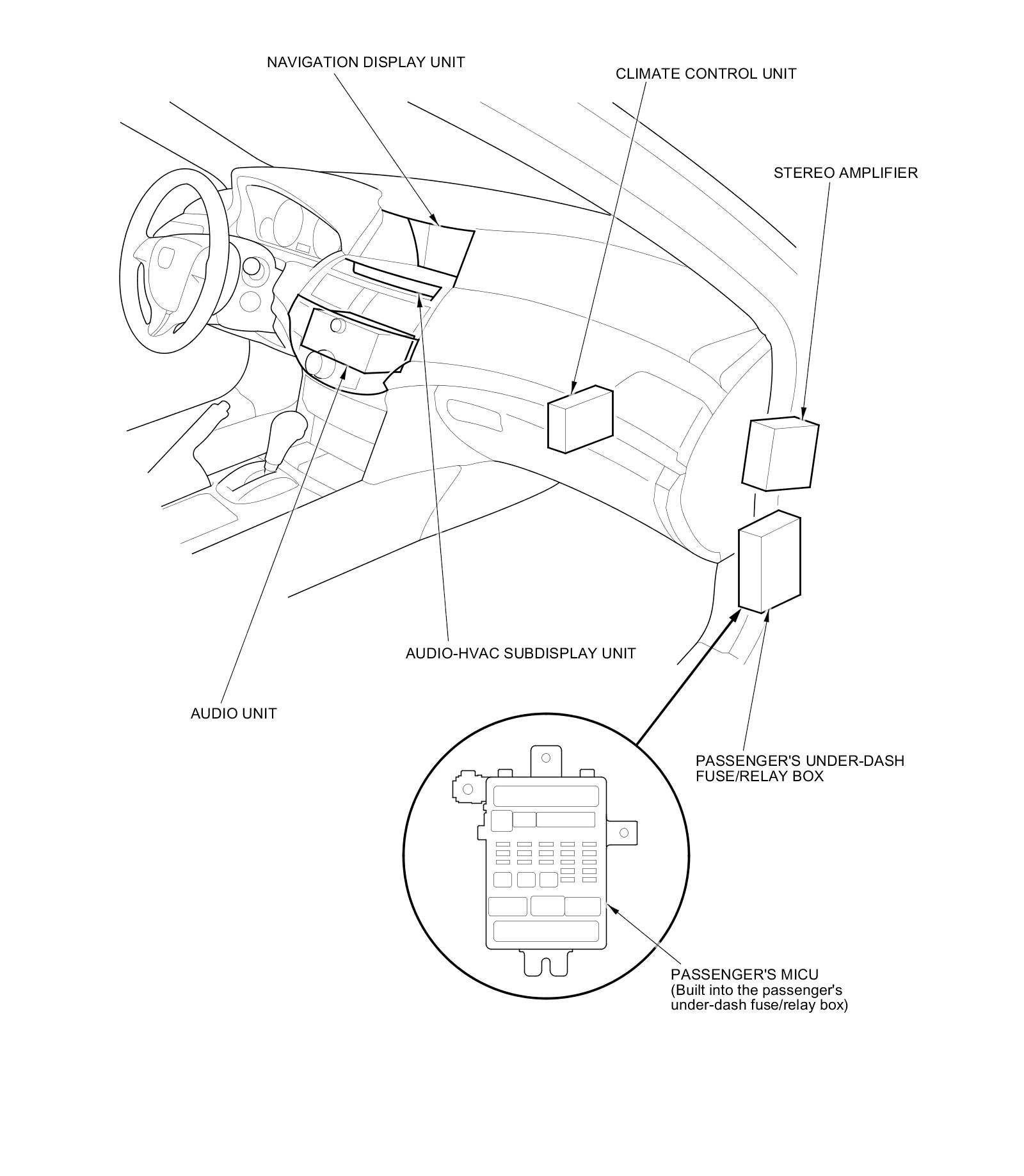 NAVIGATION DISPLAY UNIT

CLIMATE CONTROL UNIT

STEREO AMPLIFIER

AUDIO-HVAC SUBDISPLAY UNIT

AUDIO UNIT

PASSENGER'S UNDER-DASH FUSE/RELAY BOX

PASSENGER'S MICU
(Built into the passenger's under-dash fuse/relay box)