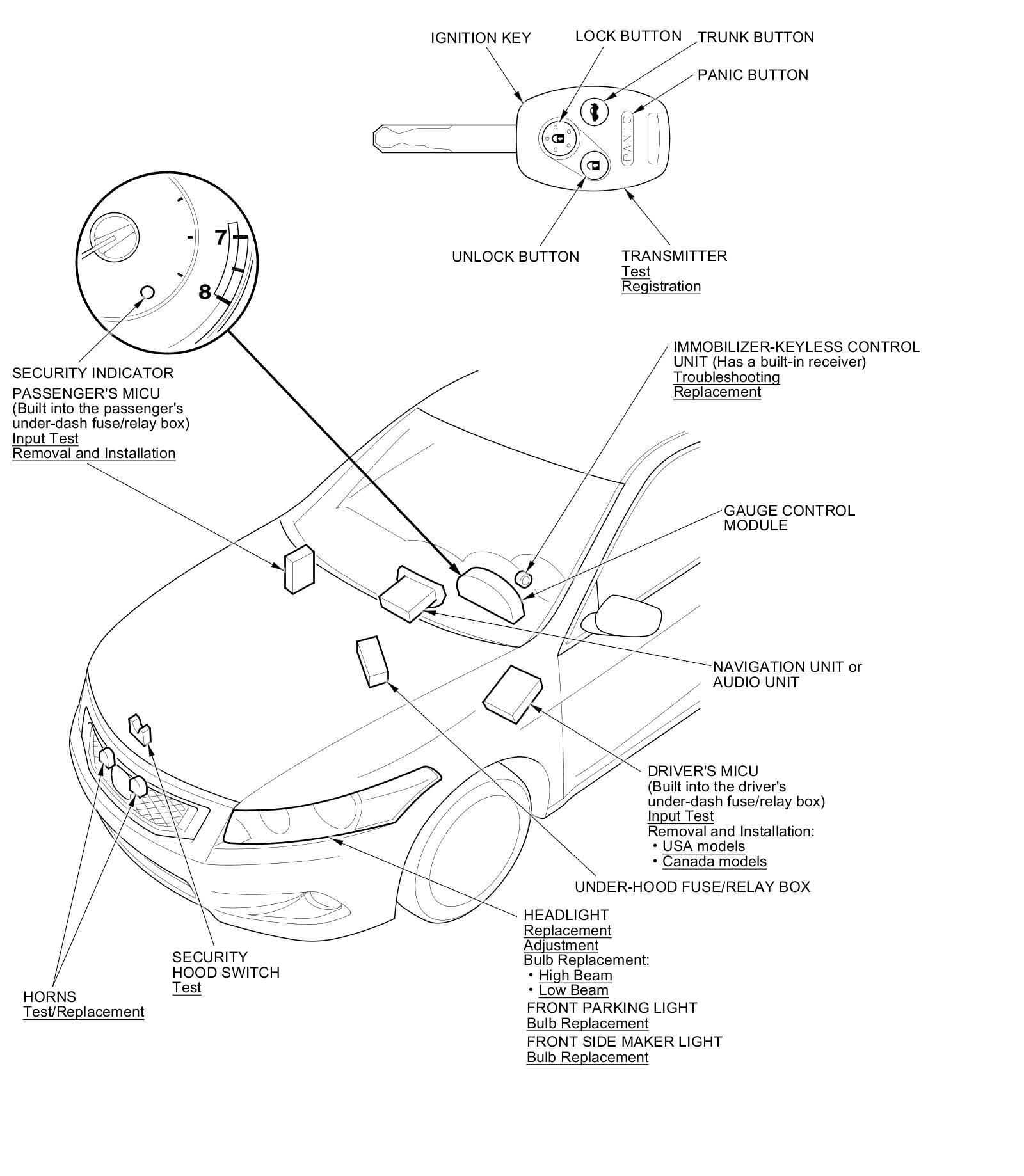 IGNITION KEY

LOCK BUTTON

TRUNK BUTTON

PANIC BUTTON

PANIC

UNLOCK BUTTON

TRANSMITTER
Test
Registration

7

8

SECURITY INDICATOR

PASSENGER'S MICU
(Built into the passenger's under-dash fuse/relay box)
Input Test
Removal and Installation

IMMOBILIZER-KEYLESS CONTROL UNIT (Has a built-in receiver)
Troubleshooting
Replacement

GAUGE CONTROL MODULE

NAVIGATION UNIT or AUDIO UNIT

DRIVER'S MICU
(Built into the driver's under-dash fuse/relay box)
Input Test
Removal and Installation:
• USA models
• Canada models

UNDER-HOOD FUSE/RELAY BOX

HEADLIGHT
Replacement
Adjustment
Bulb Replacement:
• High Beam
• Low Beam
FRONT PARKING LIGHT
Bulb Replacement
FRONT SIDE MAKER LIGHT
Bulb Replacement

SECURITY HOOD SWITCH
Test

HORNS
Test/Replacement