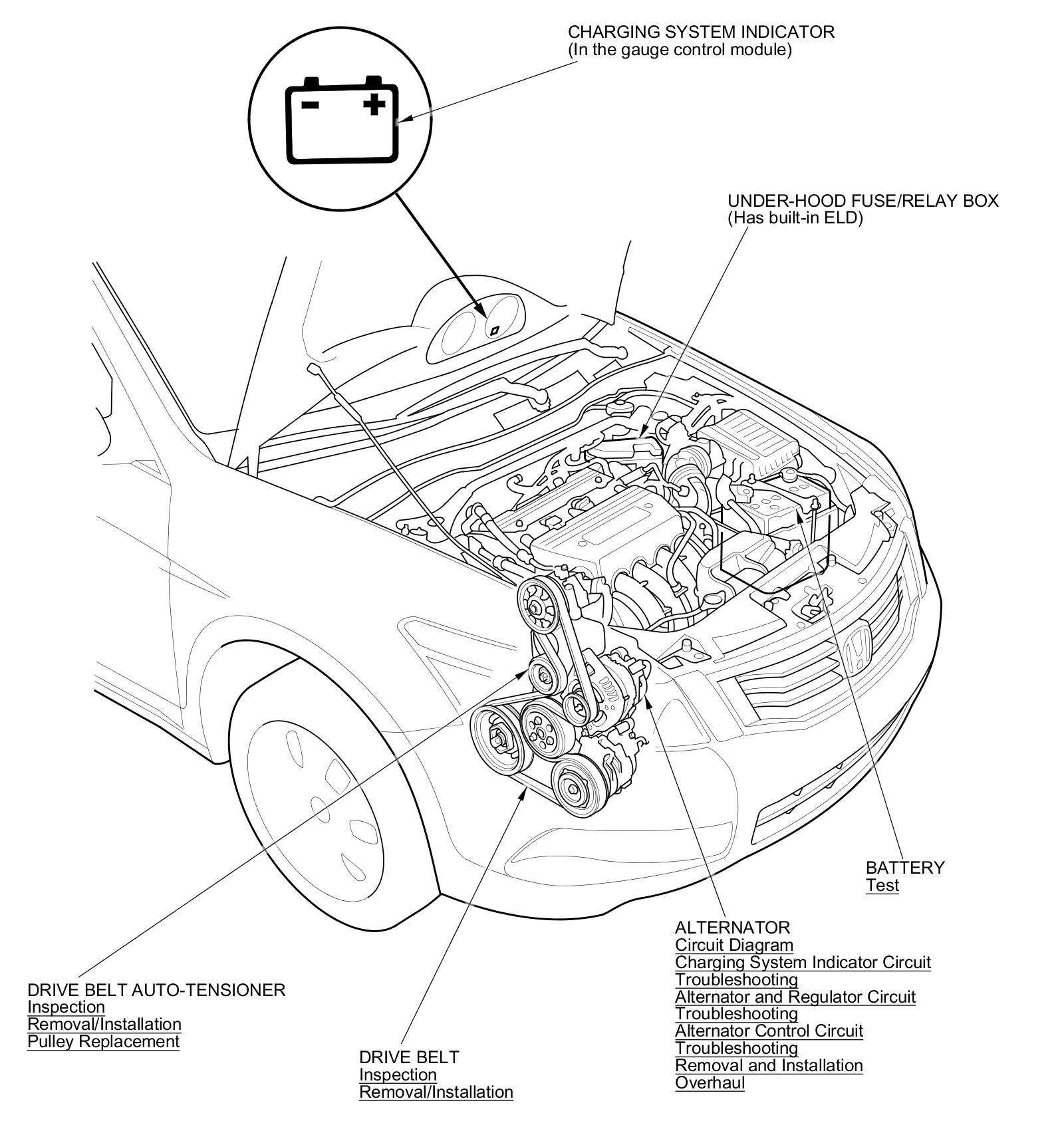 CHARGING SYSTEM INDICATOR
(In the gauge control module)

UNDER-HOOD FUSE/RELAY BOX
(Has built-in ELD)

BATTERY
Test

ALTERNATOR
Circuit Diagram
Charging System Indicator Circuit Troubleshooting
Alternator and Regulator Circuit Troubleshooting
Alternator Control Circuit Troubleshooting
Removal and Installation
Overhaul

DRIVE BELT AUTO-TENSIONER
Inspection
Removal/Installation
Pulley Replacement

DRIVE BELT
Inspection
Removal/Installation