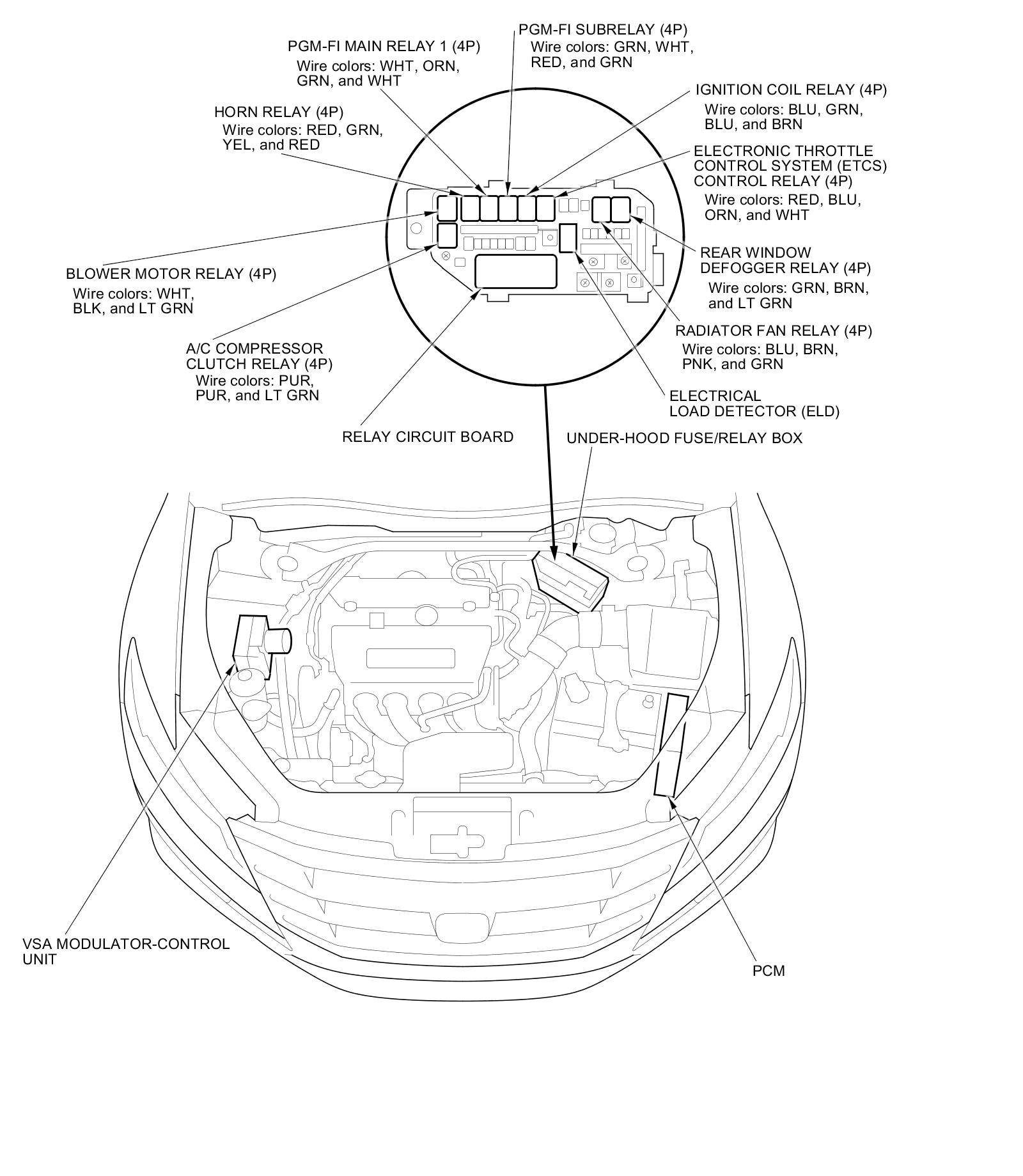 PGM-FI SUBRELAY (4P)
Wire colors: GRN, WHT, RED, and GRN

PGM-FI MAIN RELAY 1 (4P)
Wire colors: WHT, ORN, GRN, and WHT

IGNITION COIL RELAY (4P)
Wire colors: BLU, GRN, BLU, and BRN

HORN RELAY (4P)
Wire colors: RED, GRN, YEL, and RED

ELECTRONIC THROTTLE CONTROL SYSTEM (ETCS) CONTROL RELAY (4P)
Wire colors: RED, BLU, ORN, and WHT

REAR WINDOW DEFOGGER RELAY (4P)
Wire colors: GRN, BRN, and LT GRN

BLOWER MOTOR RELAY (4P)
Wire colors: WHT, BLK, and LT GRN

RADIATOR FAN RELAY (4P)
Wire colors: BLU, BRN, PNK, and GRN

A/C COMPRESSOR CLUTCH RELAY (4P)
Wire colors: PUR, PUR, and LT GRN

ELECTRICAL LOAD DETECTOR (ELD)

RELAY CIRCUIT BOARD

UNDER-HOOD FUSE/RELAY BOX

VSA MODULATOR-CONTROL UNIT

PCM