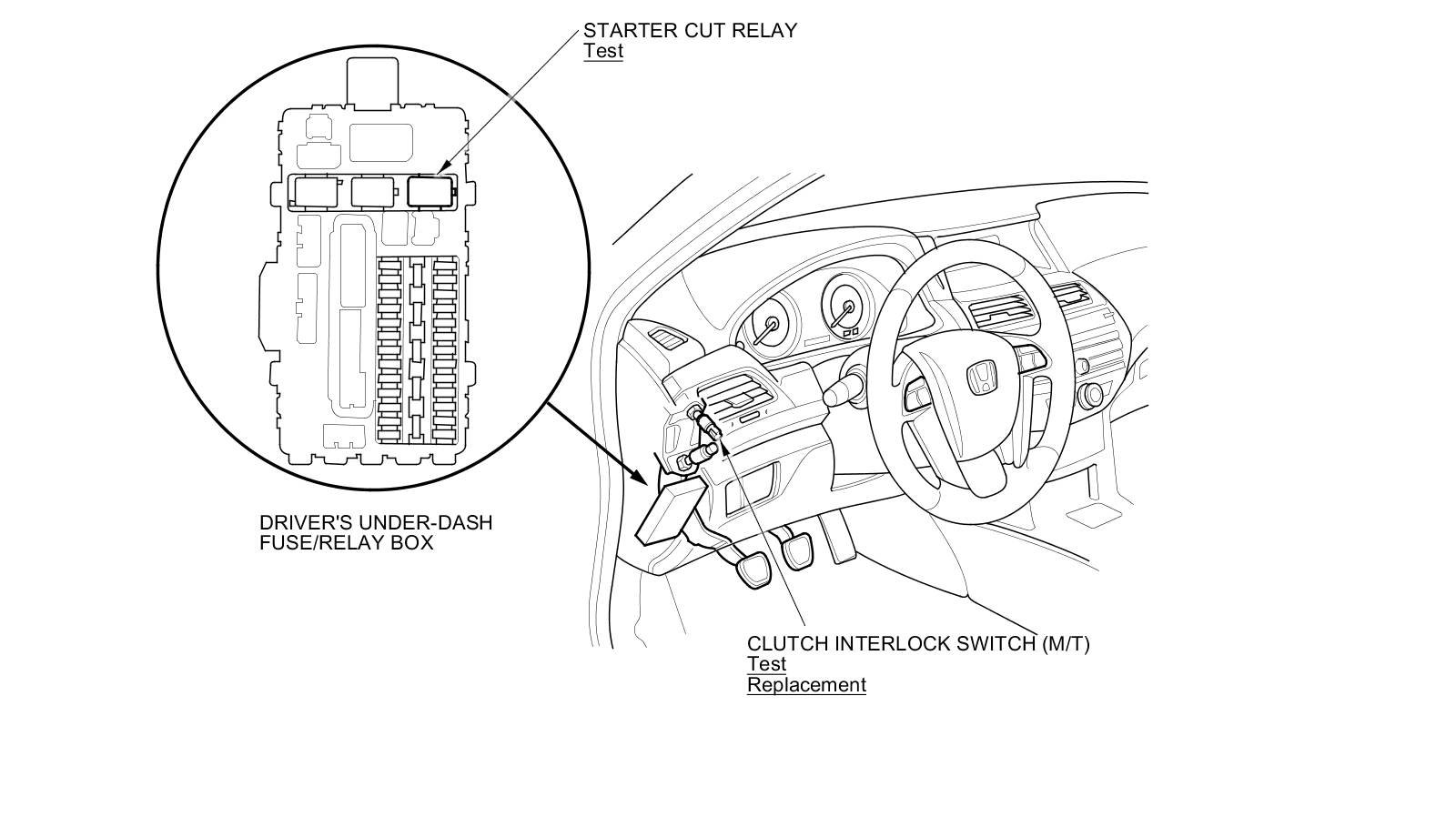 STARTER CUT RELAY
Test

DRIVER'S UNDER-DASH
FUSE/RELAY BOX

CLUTCH INTERLOCK SWITCH (M/T)
Test
Replacement