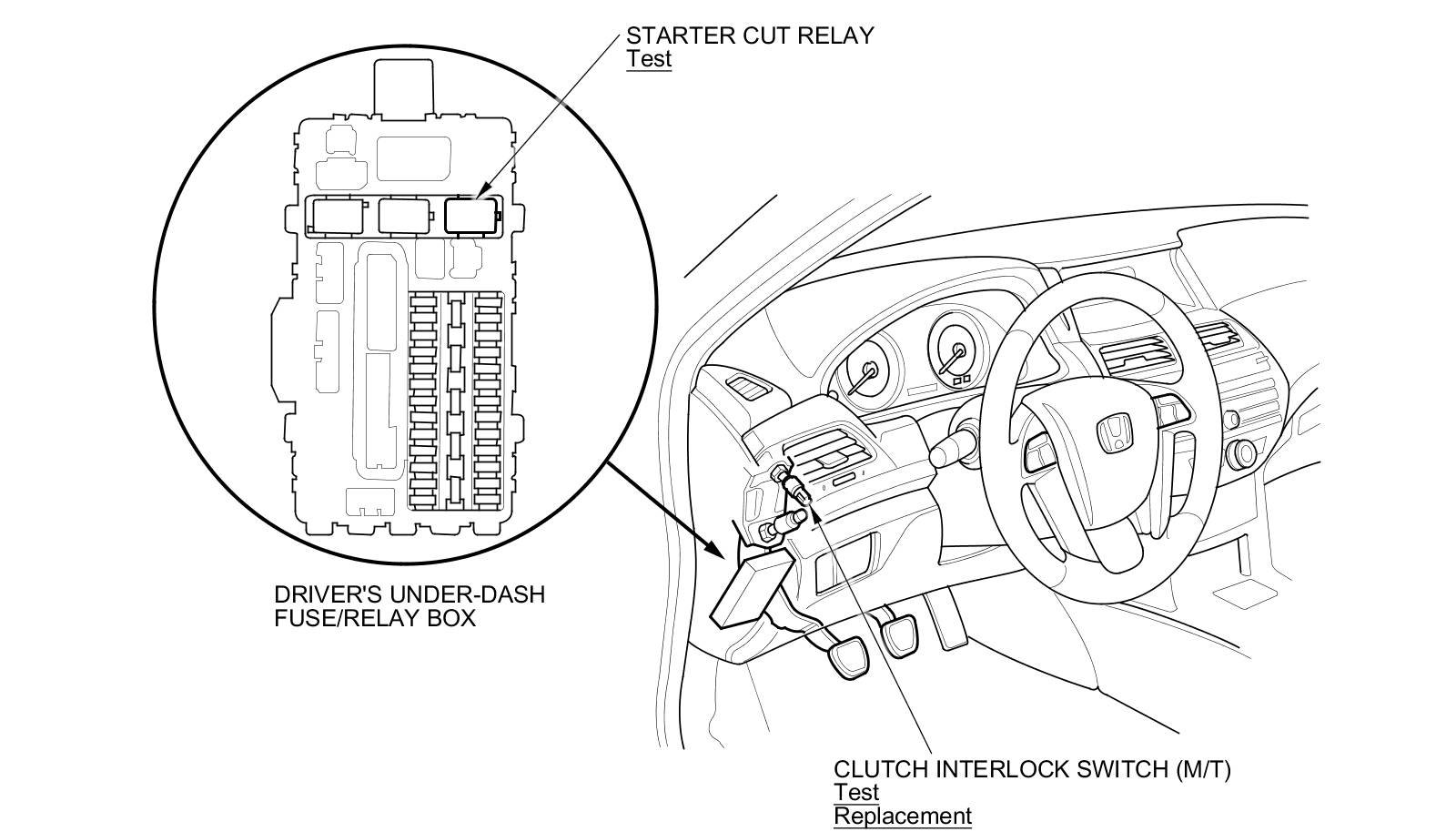 STARTER CUT RELAY
Test

DRIVER'S UNDER-DASH
FUSE/RELAY BOX

CLUTCH INTERLOCK SWITCH (M/T)
Test
Replacement