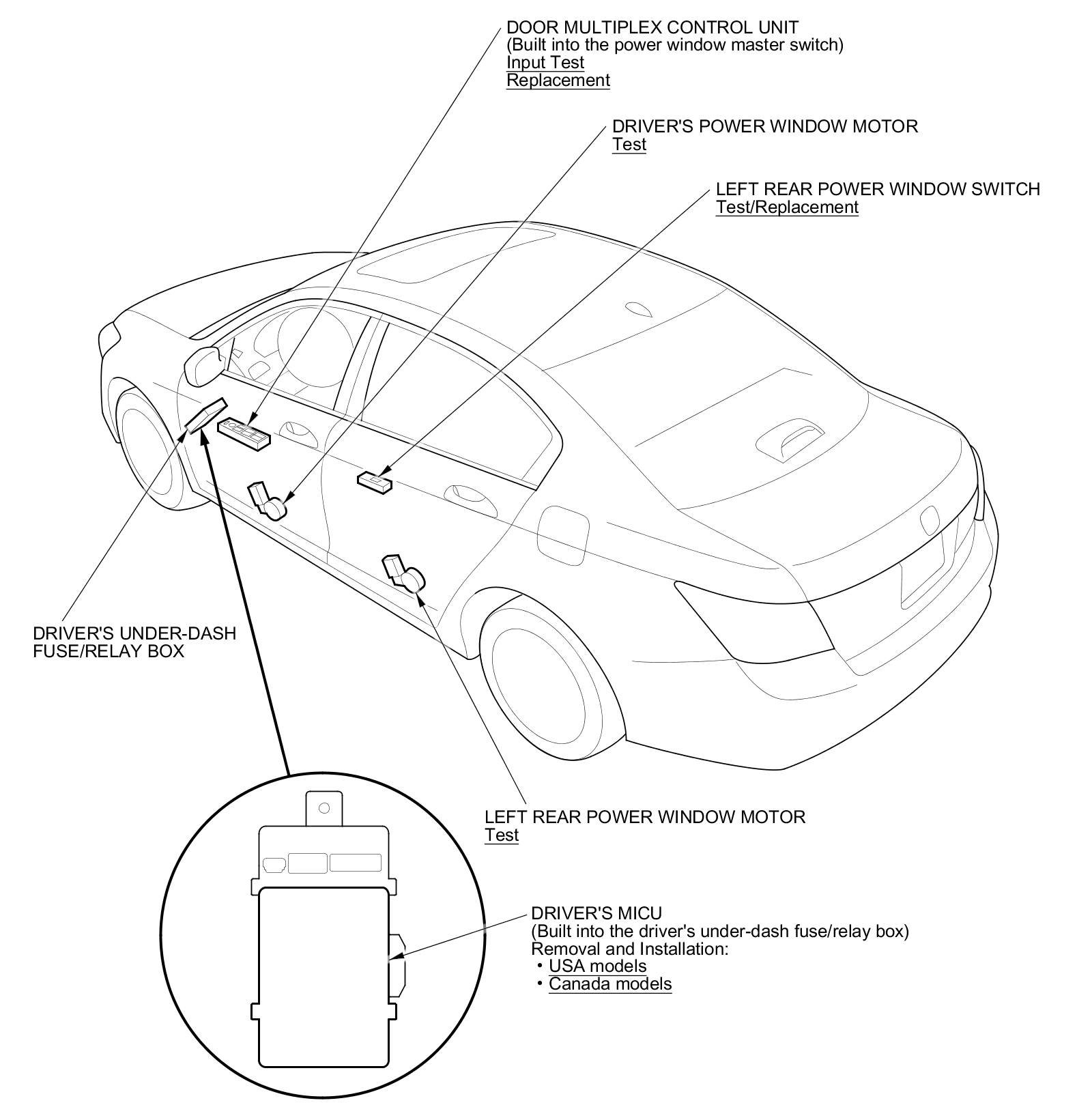 DOOR MULTIPLEX CONTROL UNIT
(Built into the power window master switch)
Input Test
Replacement

DRIVER'S POWER WINDOW MOTOR
Test

LEFT REAR POWER WINDOW SWITCH
Test/Replacement

DRIVER'S UNDER-DASH
FUSE/RELAY BOX

LEFT REAR POWER WINDOW MOTOR
Test

DRIVER'S MICU
(Built into the driver's under-dash fuse/relay box)
Removal and Installation:
• USA models
• Canada models