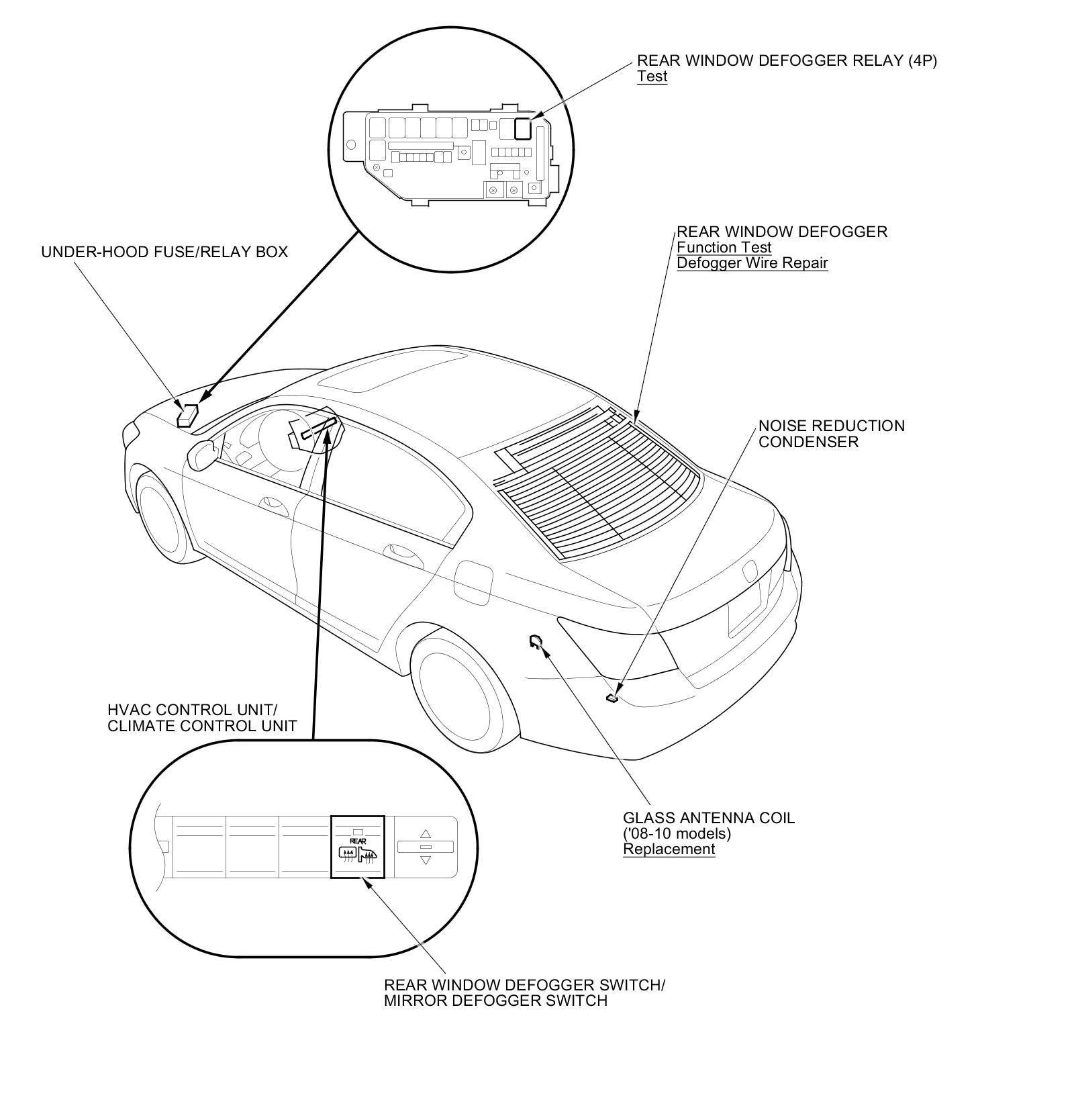 REAR WINDOW DEFOGGER RELAY (4P)
Test

UNDER-HOOD FUSE/RELAY BOX

REAR WINDOW DEFOGGER
Function Test
Defogger Wire Repair

NOISE REDUCTION
CONDENSER

HVAC CONTROL UNIT/
CLIMATE CONTROL UNIT

REAR

GLASS ANTENNA COIL
('08-10 models)
Replacement

REAR WINDOW DEFOGGER SWITCH/
MIRROR DEFOGGER SWITCH