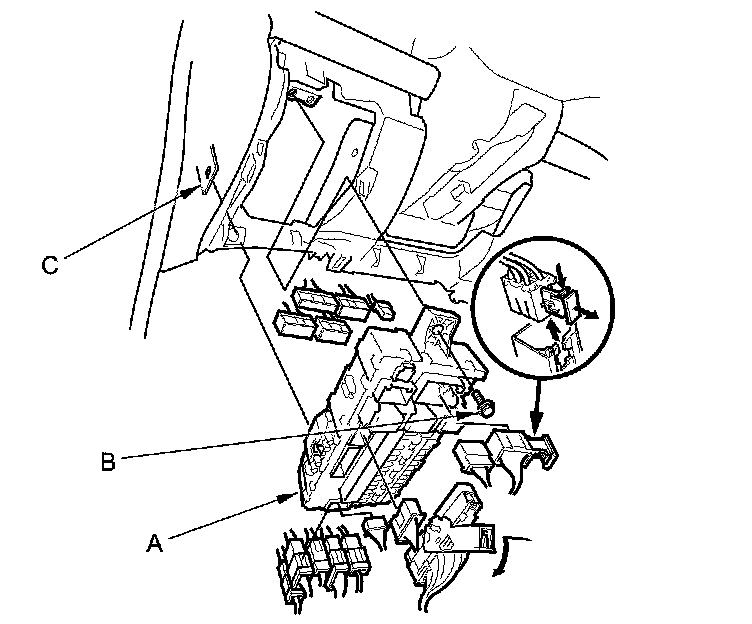 C
B
A