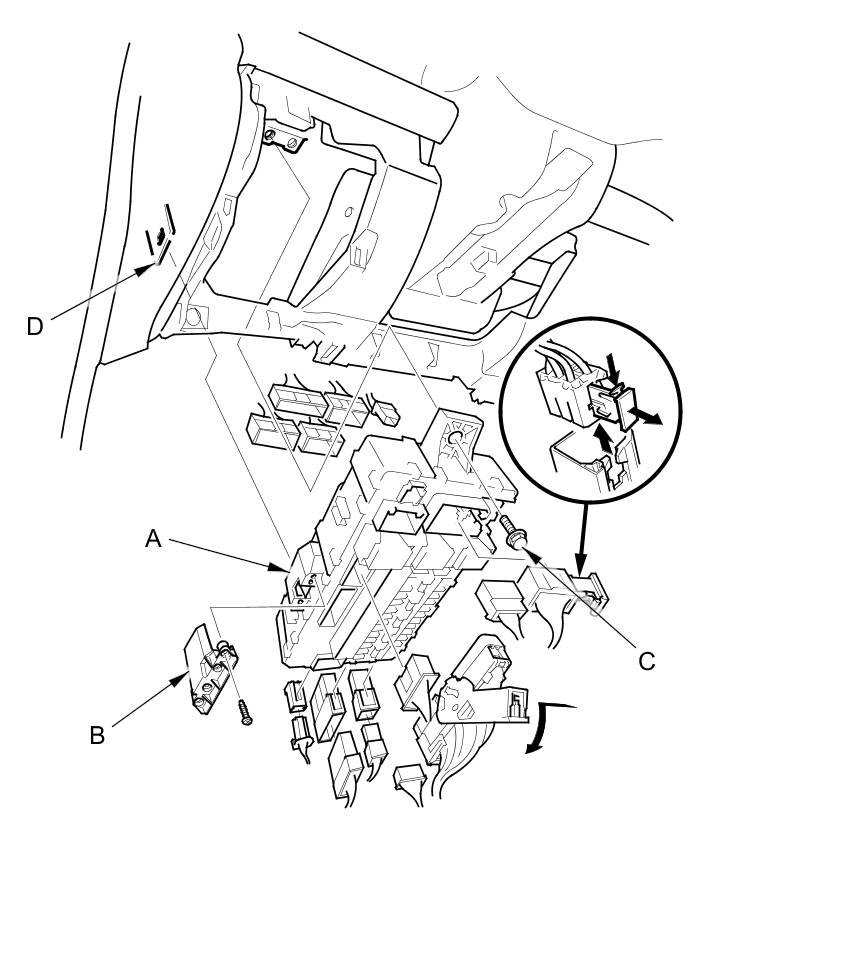 D
A
C
B