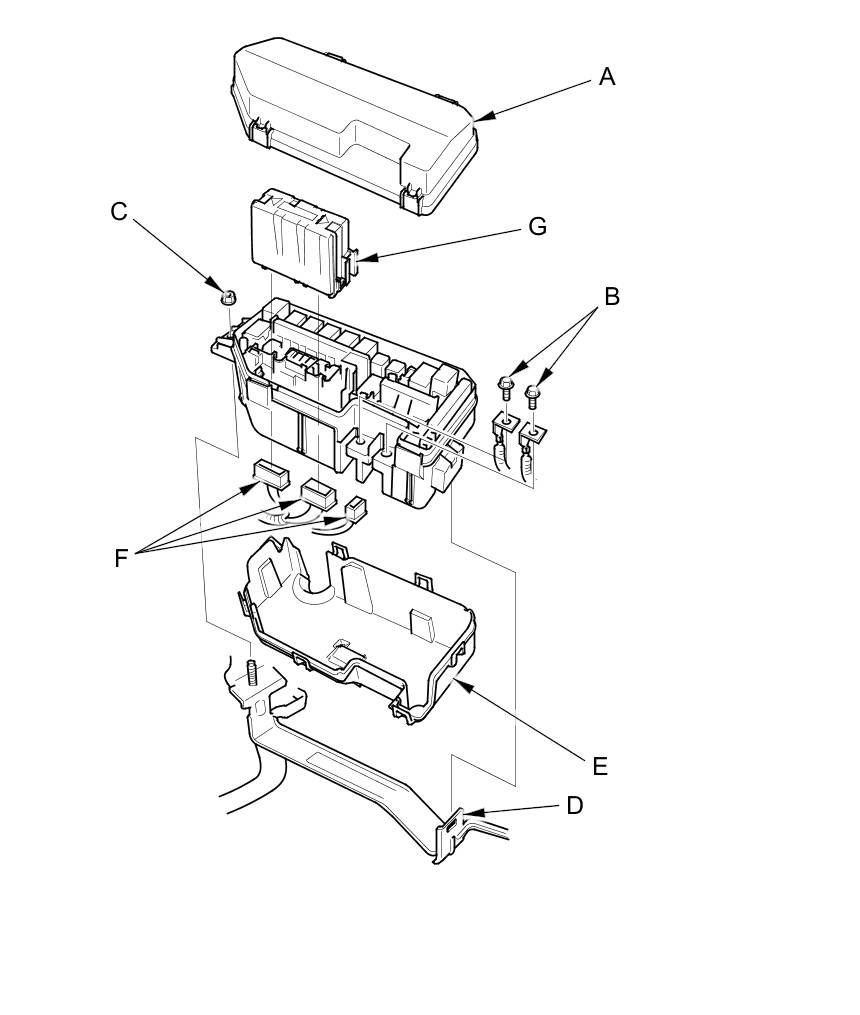 A
C
G
B
F
E
D