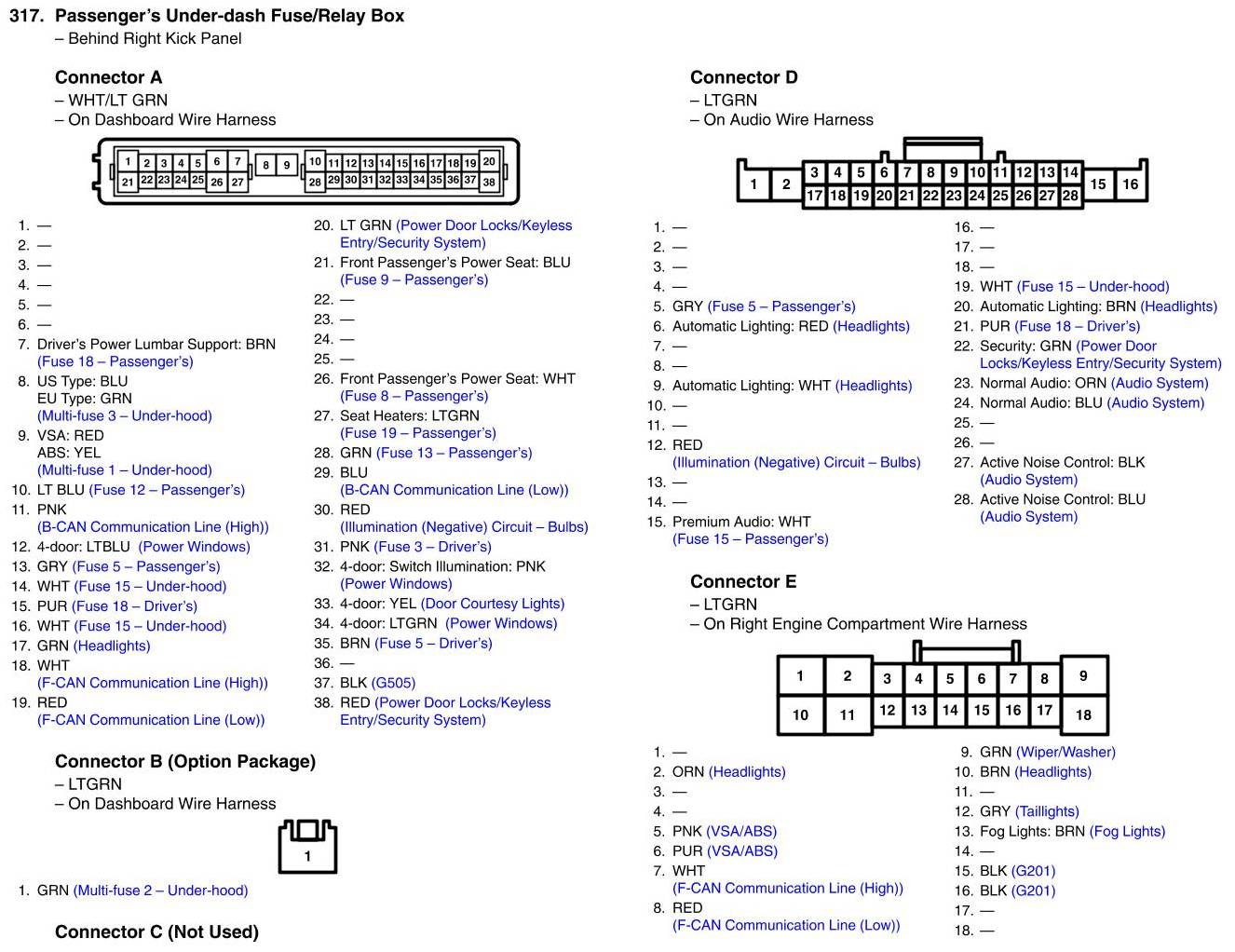 317. Passenger's Under-dash Fuse/Relay Box
– Behind Right Kick Panel

Connector A
– WHT/LT GRN
– On Dashboard Wire Harness

1 2 3 4 5 6 7 8 9 10 11 12 13 14 15 16 17 18 19 20
21 22 23 24 25 26 27 28 29 30 31 32 33 34 35 36 37 38

1. —
2. —
3. —
4. —
5. —
6. —
7. Driver's Power Lumbar Support: BRN (Fuse 18 – Passenger's)
8. US Type: BLU
EU Type: GRN
(Multi-fuse 3 – Under-hood)
9. VSA: RED
ABS: YEL
(Multi-fuse 1 – Under-hood)
10. LT BLU (Fuse 12 – Passenger's)
11. PNK (B-CAN Communication Line (High))
12. 4-door: LTBLU (Power Windows)
13. GRY (Fuse 5 – Passenger's)
14. WHT (Fuse 15 – Under-hood)
15. PUR (Fuse 18 – Driver's)
16. WHT (Fuse 15 – Under-hood)
17. GRN (Headlights)
18. WHT (F-CAN Communication Line (High))
19. RED (F-CAN Communication Line (Low))
20. LT GRN (Power Door Locks/Keyless Entry/Security System)
21. Front Passenger's Power Seat: BLU (Fuse 9 – Passenger's)
22. —
23. —
24. —
25. —
26. Front Passenger's Power Seat: WHT (Fuse 8 – Passenger's)
27. Seat Heaters: LTGRN (Fuse 19 – Passenger's)
28. GRN (Fuse 13 – Passenger's)
29. BLU (B-CAN Communication Line (Low))
30. RED (Illumination (Negative) Circuit – Bulbs)
31. PNK (Fuse 3 – Driver's)
32. 4-door: Switch Illumination: PNK (Power Windows)
33. 4-door: YEL (Door Courtesy Lights)
34. 4-door: LTGRN (Power Windows)
35. BRN (Fuse 5 – Driver's)
36. —
37. BLK (G505)
38. RED (Power Door Locks/Keyless Entry/Security System)

Connector B (Option Package)
– LTGRN
– On Dashboard Wire Harness

1

1. GRN (Multi-fuse 2 – Under-hood)

Connector C (Not Used)

Connector D
– LTGRN
– On Audio Wire Harness

1 2 3 4 5 6 7 8 9 10 11 12 13 14 15 16
17 18 19 20 21 22 23 24 25 26 27 28

1. —
2. —
3. —
4. —
5. GRY (Fuse 5 – Passenger's)
6. Automatic Lighting: RED (Headlights)
7. —
8. —
9. Automatic Lighting: WHT (Headlights)
10. —
11. —
12. RED (Illumination (Negative) Circuit – Bulbs)
13. —
14. —
15. Premium Audio: WHT (Fuse 15 – Passenger's)
16. —
17. —
18. —
19. WHT (Fuse 15 – Under-hood)
20. Automatic Lighting: BRN (Headlights)
21. PUR (Fuse 18 – Driver's)
22. Security: GRN (Power Door Locks/Keyless Entry/Security System)
23. Normal Audio: ORN (Audio System)
24. Normal Audio: BLU (Audio System)
25. —
26. —
27. Active Noise Control: BLK (Audio System)
28. Active Noise Control: BLU (Audio System)

Connector E
– LTGRN
– On Right Engine Compartment Wire Harness

1 2 3 4 5 6 7 8 9
10 11 12 13 14 15 16 17 18

1. —
2. ORN (Headlights)
3. —
4. —
5. PNK (VSA/ABS)
6. PUR (VSA/ABS)
7. WHT (F-CAN Communication Line (High))
8. RED (F-CAN Communication Line (Low))
9. GRN (Wiper/Washer)
10. BRN (Headlights)
11. —
12. GRY (Taillights)
13. Fog Lights: BRN (Fog Lights)
14. —
15. BLK (G201)
16. BLK (G201)
17. —
18. —