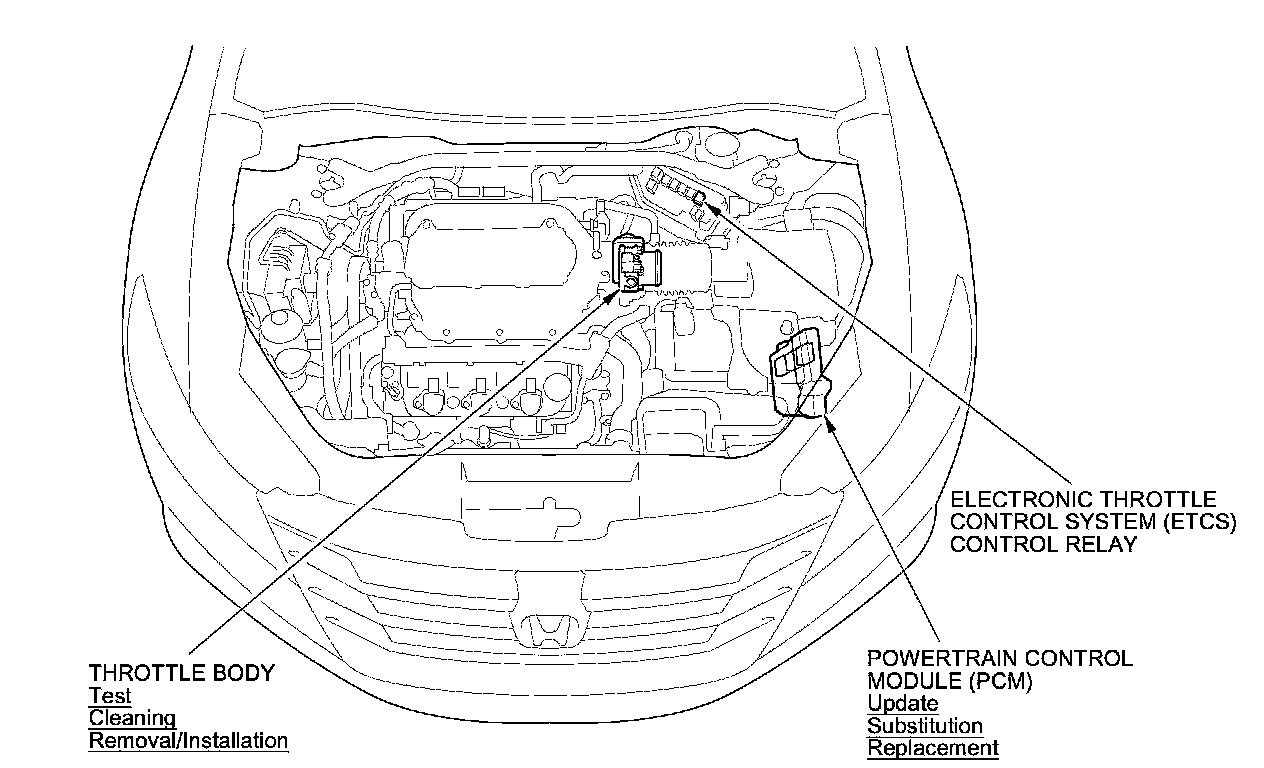 ELECTRONIC THROTTLE
CONTROL SYSTEM (ETCS)
CONTROL RELAY

THROTTLE BODY
Test
Cleaning
Removal/Installation

POWERTRAIN CONTROL
MODULE (PCM)
Update
Substitution
Replacement