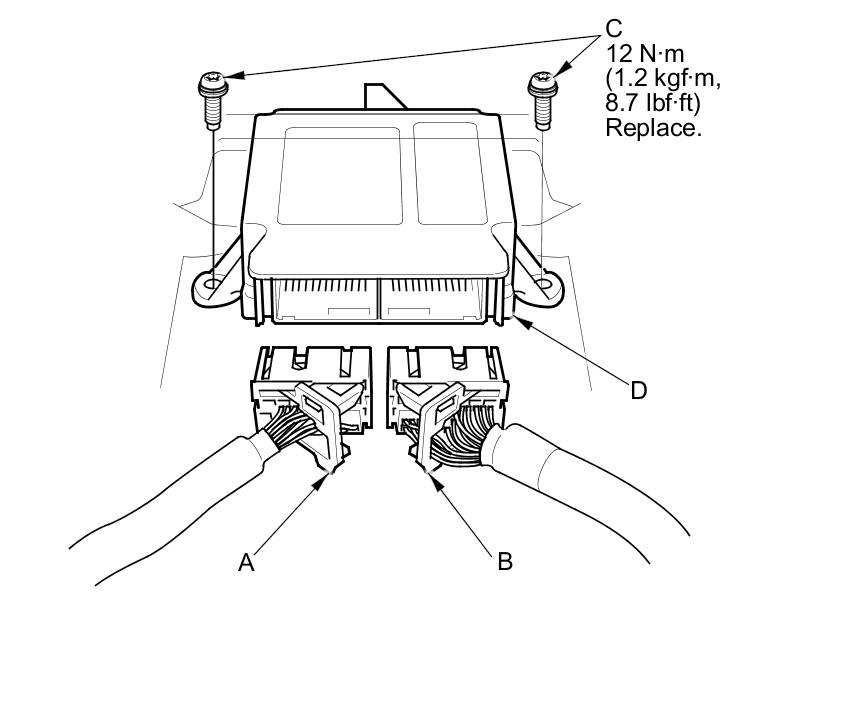 C
12 N·m
(1.2 kgf·m,
8.7 lbf·ft)
Replace.

D

A

B