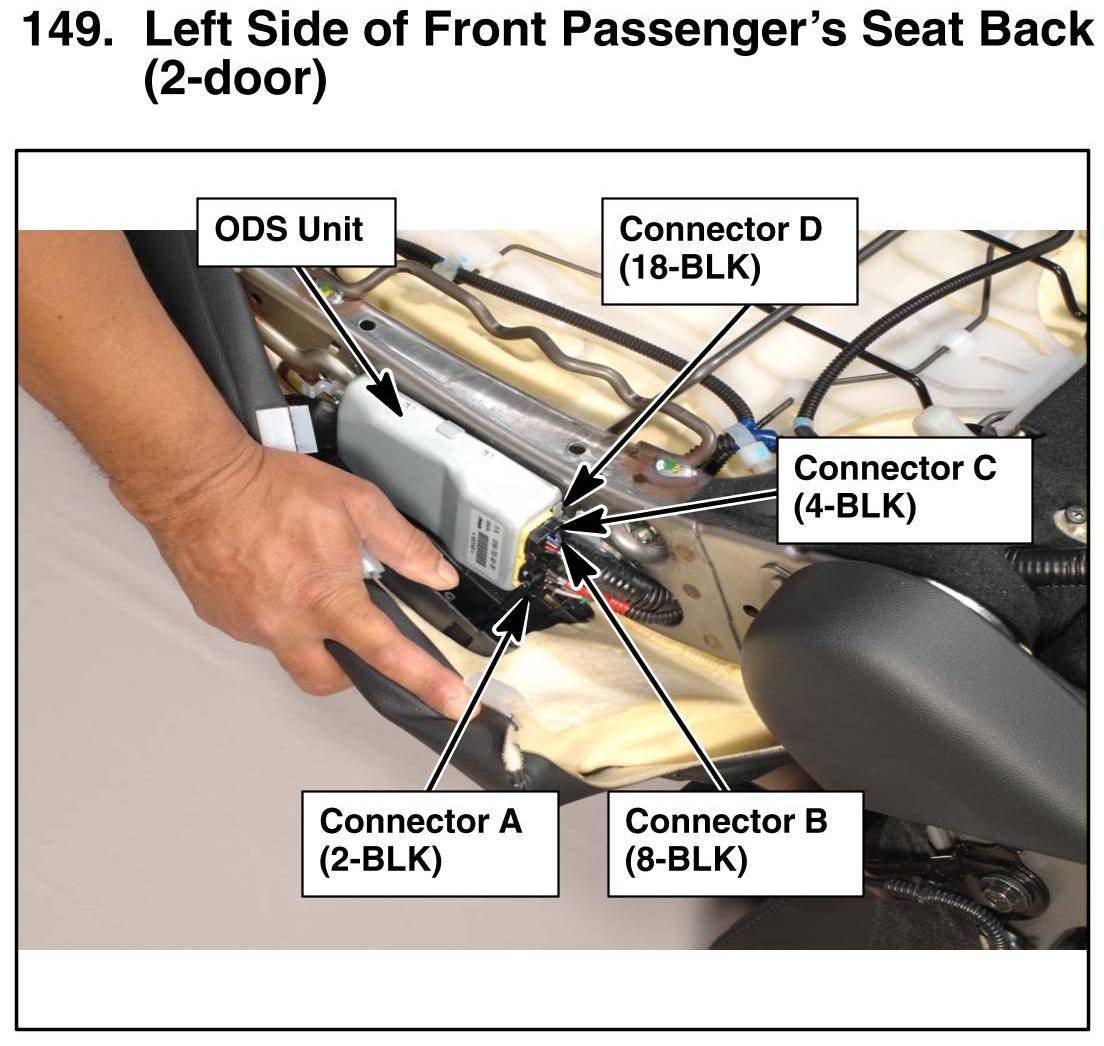 149. Left Side of Front Passenger's Seat Back (2-door)

ODS Unit

Connector D (18-BLK)

Connector C (4-BLK)

Connector A (2-BLK)

Connector B (8-BLK)