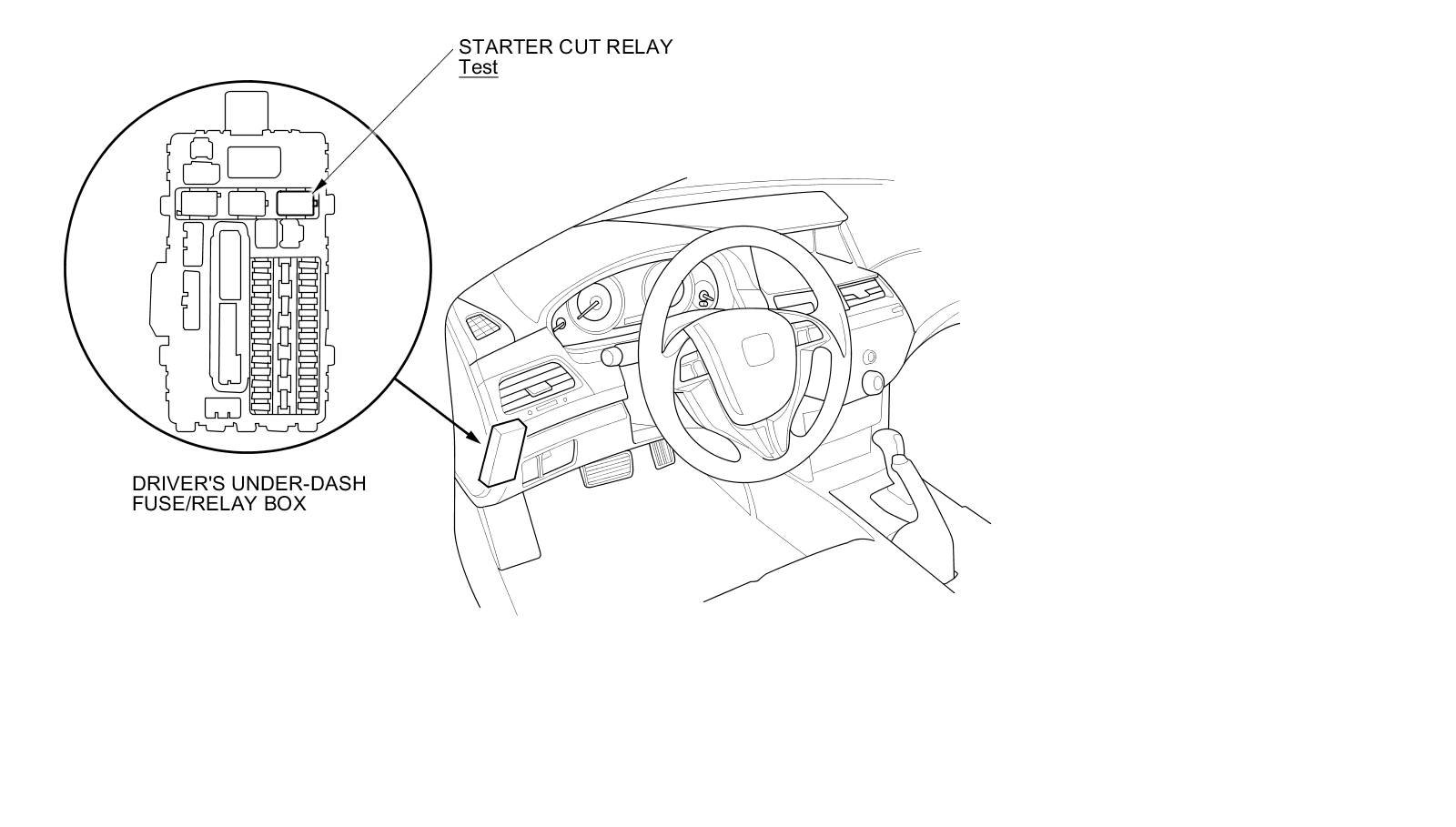 STARTER CUT RELAY
Test

DRIVER'S UNDER-DASH FUSE/RELAY BOX