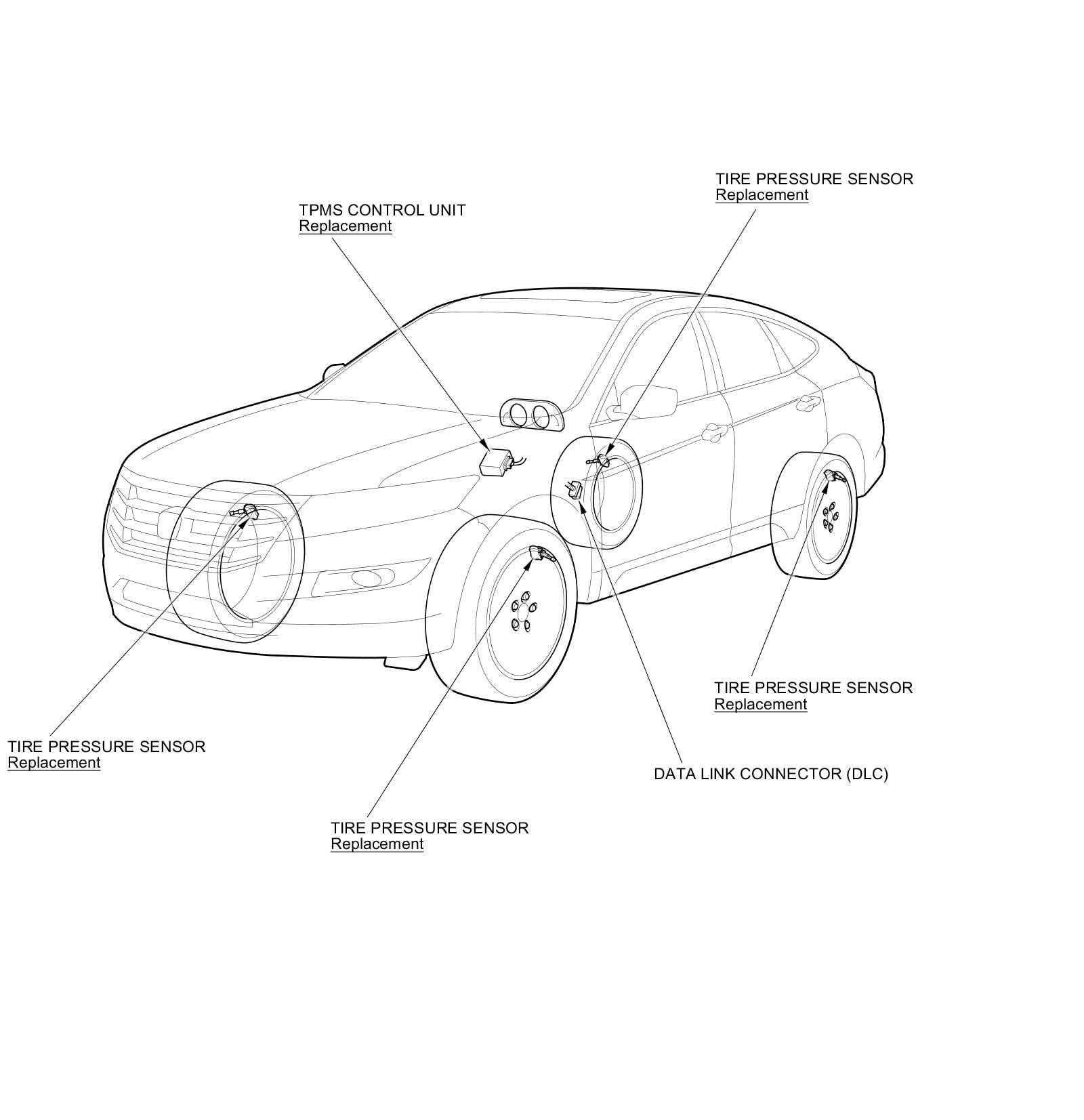 TIRE PRESSURE SENSOR
Replacement

TPMS CONTROL UNIT
Replacement

TIRE PRESSURE SENSOR
Replacement

TIRE PRESSURE SENSOR
Replacement

DATA LINK CONNECTOR (DLC)

TIRE PRESSURE SENSOR
Replacement