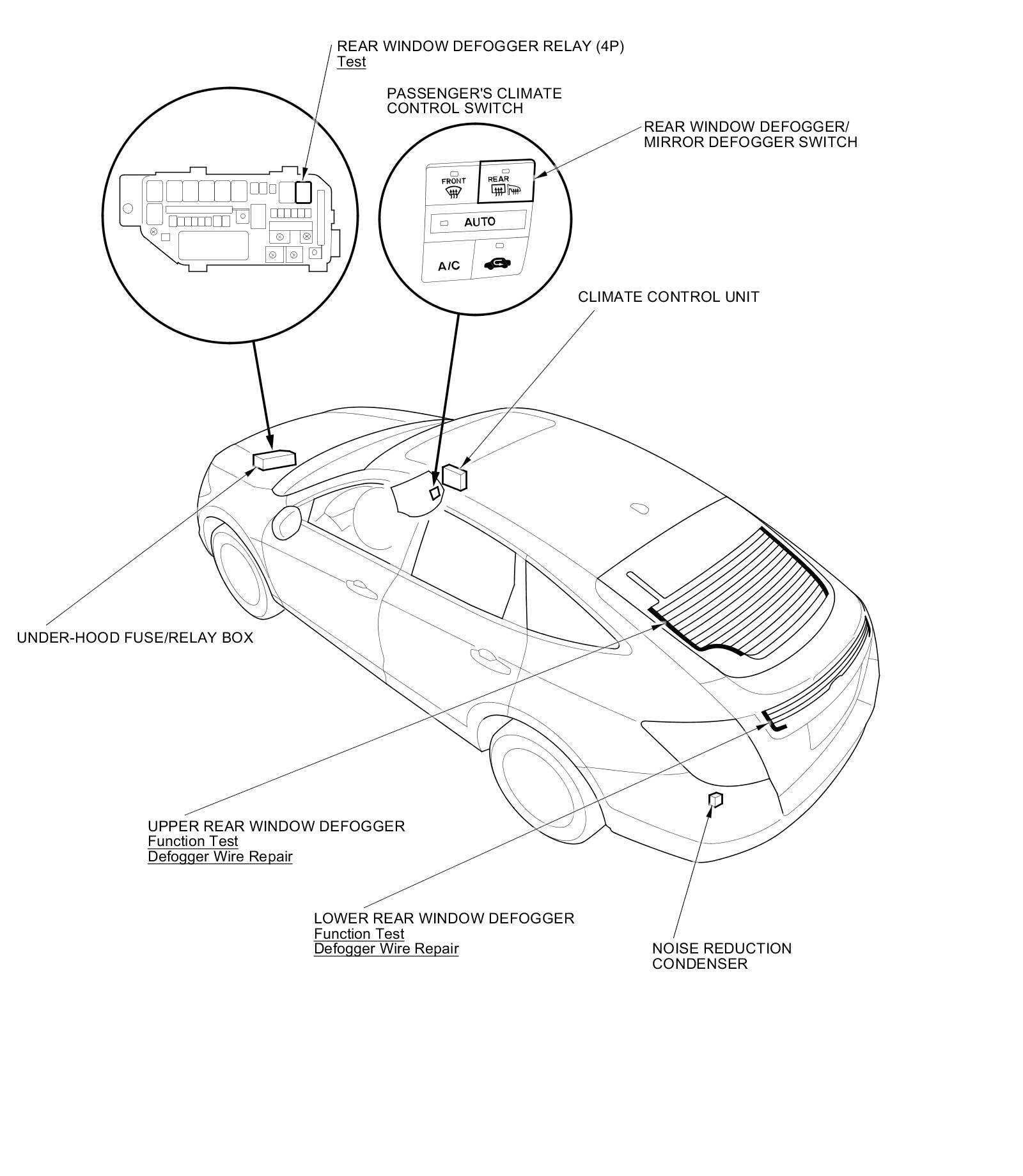 REAR WINDOW DEFOGGER RELAY (4P)
Test

PASSENGER'S CLIMATE
CONTROL SWITCH

REAR WINDOW DEFOGGER/
MIRROR DEFOGGER SWITCH

FRONT

REAR

AUTO

A/C

CLIMATE CONTROL UNIT

UNDER-HOOD FUSE/RELAY BOX

UPPER REAR WINDOW DEFOGGER
Function Test
Defogger Wire Repair

LOWER REAR WINDOW DEFOGGER
Function Test
Defogger Wire Repair

NOISE REDUCTION
CONDENSER