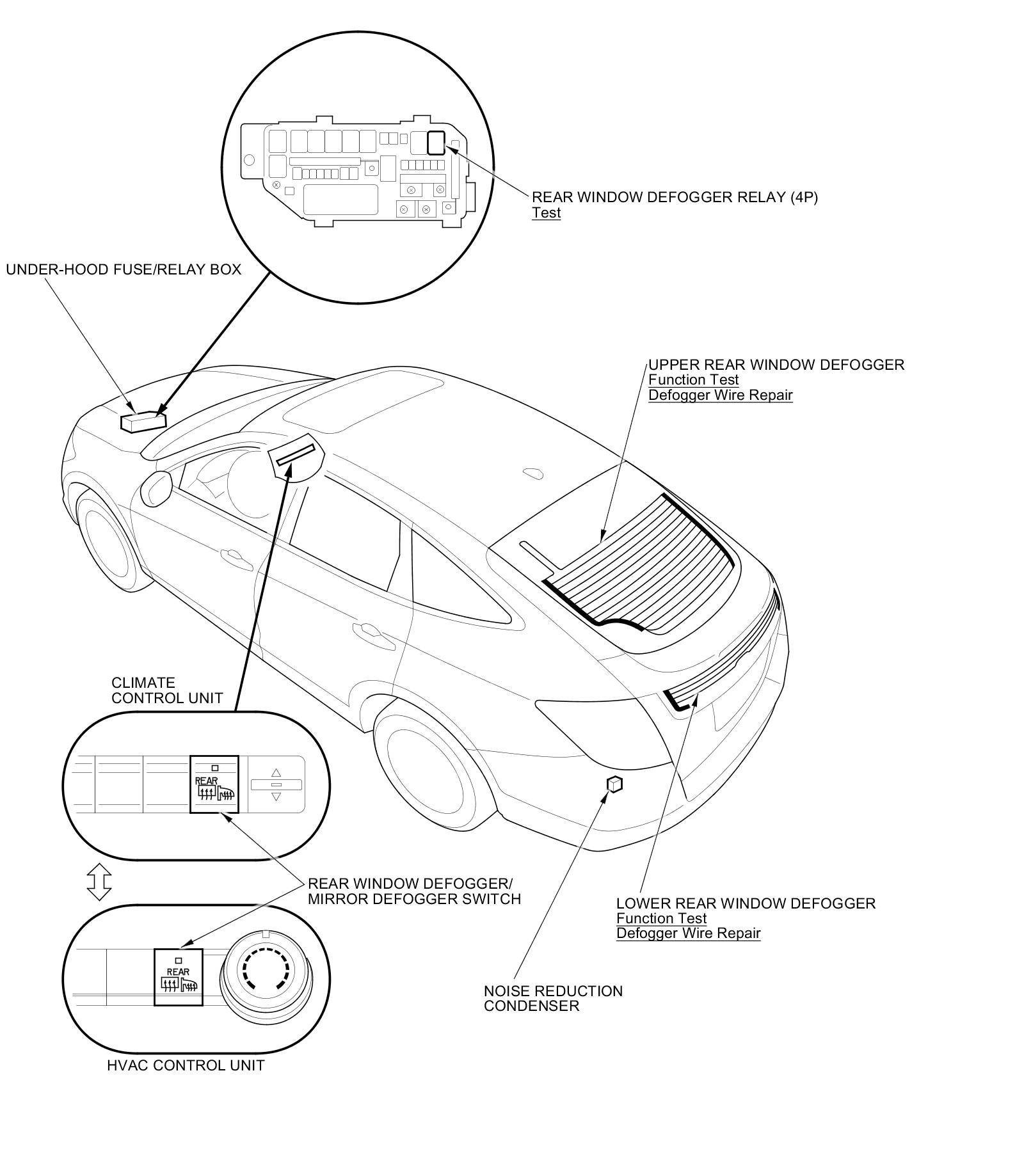 REAR WINDOW DEFOGGER RELAY (4P)
Test

UNDER-HOOD FUSE/RELAY BOX

UPPER REAR WINDOW DEFOGGER
Function Test
Defogger Wire Repair

CLIMATE
CONTROL UNIT

REAR

REAR WINDOW DEFOGGER/
MIRROR DEFOGGER SWITCH

LOWER REAR WINDOW DEFOGGER
Function Test
Defogger Wire Repair

REAR

NOISE REDUCTION
CONDENSER

HVAC CONTROL UNIT