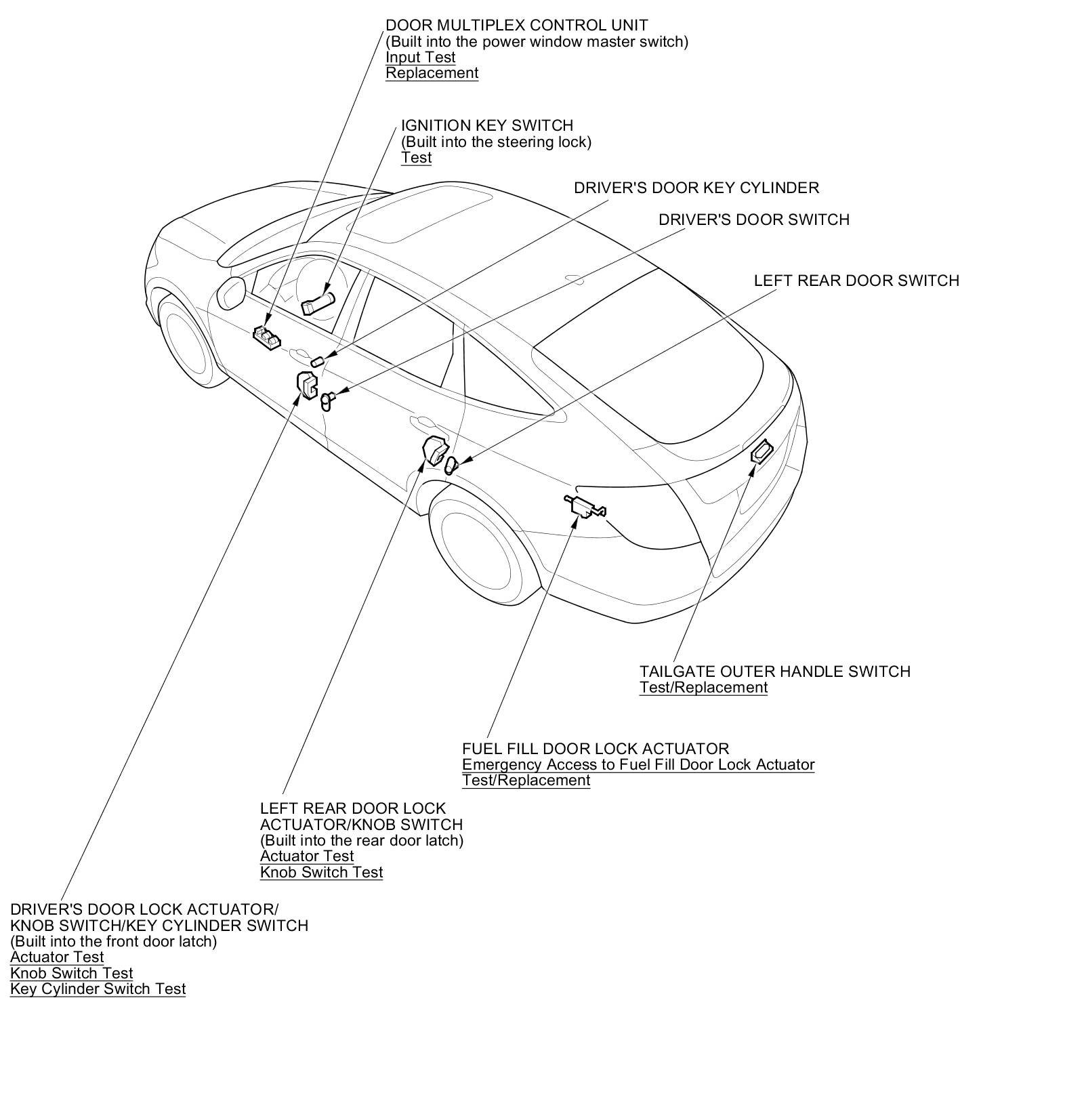 DOOR MULTIPLEX CONTROL UNIT
(Built into the power window master switch)
Input Test
Replacement

IGNITION KEY SWITCH
(Built into the steering lock)
Test

DRIVER'S DOOR KEY CYLINDER

DRIVER'S DOOR SWITCH

LEFT REAR DOOR SWITCH

TAILGATE OUTER HANDLE SWITCH
Test/Replacement

FUEL FILL DOOR LOCK ACTUATOR
Emergency Access to Fuel Fill Door Lock Actuator
Test/Replacement

LEFT REAR DOOR LOCK ACTUATOR/KNOB SWITCH
(Built into the rear door latch)
Actuator Test
Knob Switch Test

DRIVER'S DOOR LOCK ACTUATOR/ KNOB SWITCH/KEY CYLINDER SWITCH
(Built into the front door latch)
Actuator Test
Knob Switch Test
Key Cylinder Switch Test