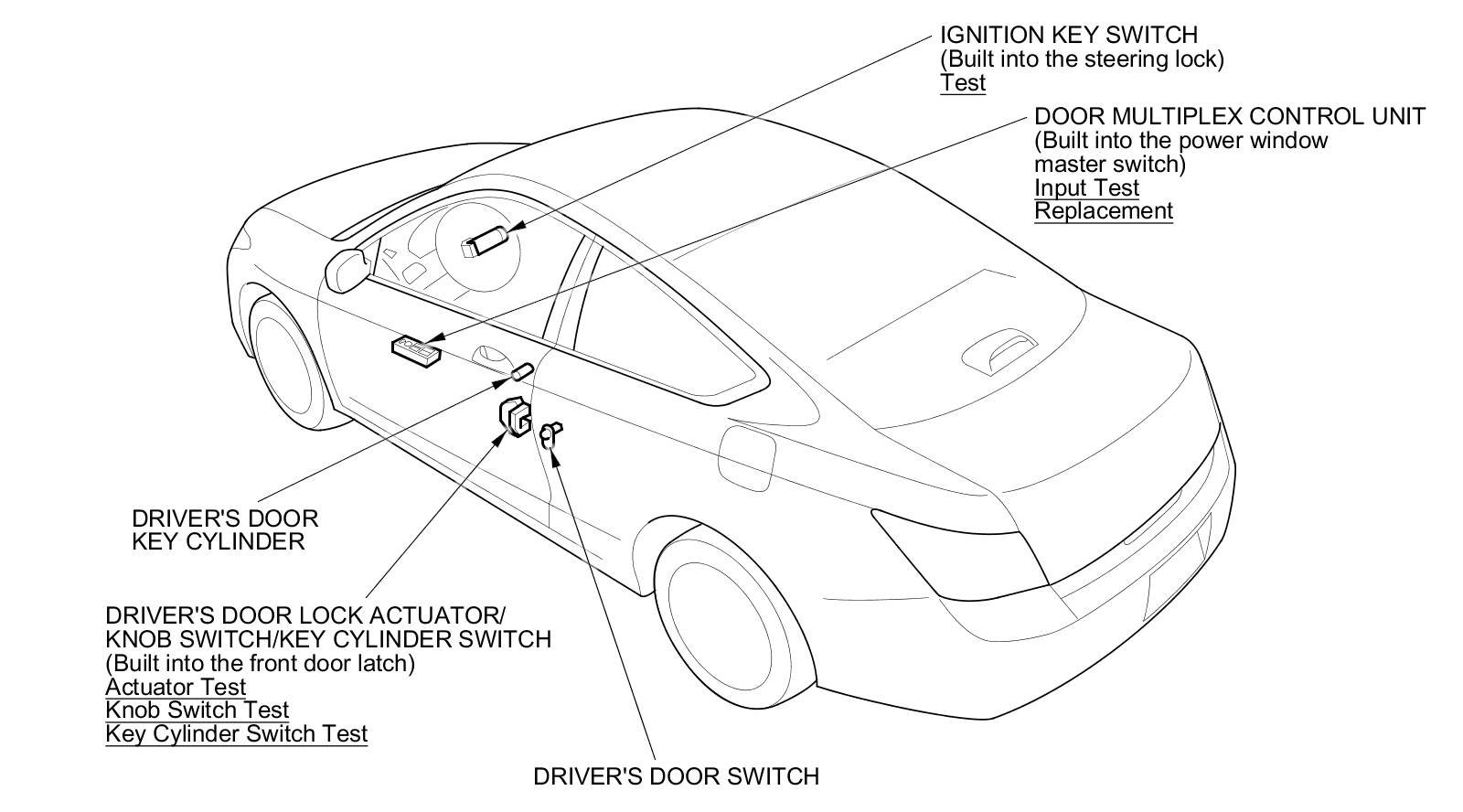 IGNITION KEY SWITCH
(Built into the steering lock)
Test

DOOR MULTIPLEX CONTROL UNIT
(Built into the power window master switch)
Input Test
Replacement

DRIVER'S DOOR
KEY CYLINDER

DRIVER'S DOOR LOCK ACTUATOR/
KNOB SWITCH/KEY CYLINDER SWITCH
(Built into the front door latch)
Actuator Test
Knob Switch Test
Key Cylinder Switch Test

DRIVER'S DOOR SWITCH