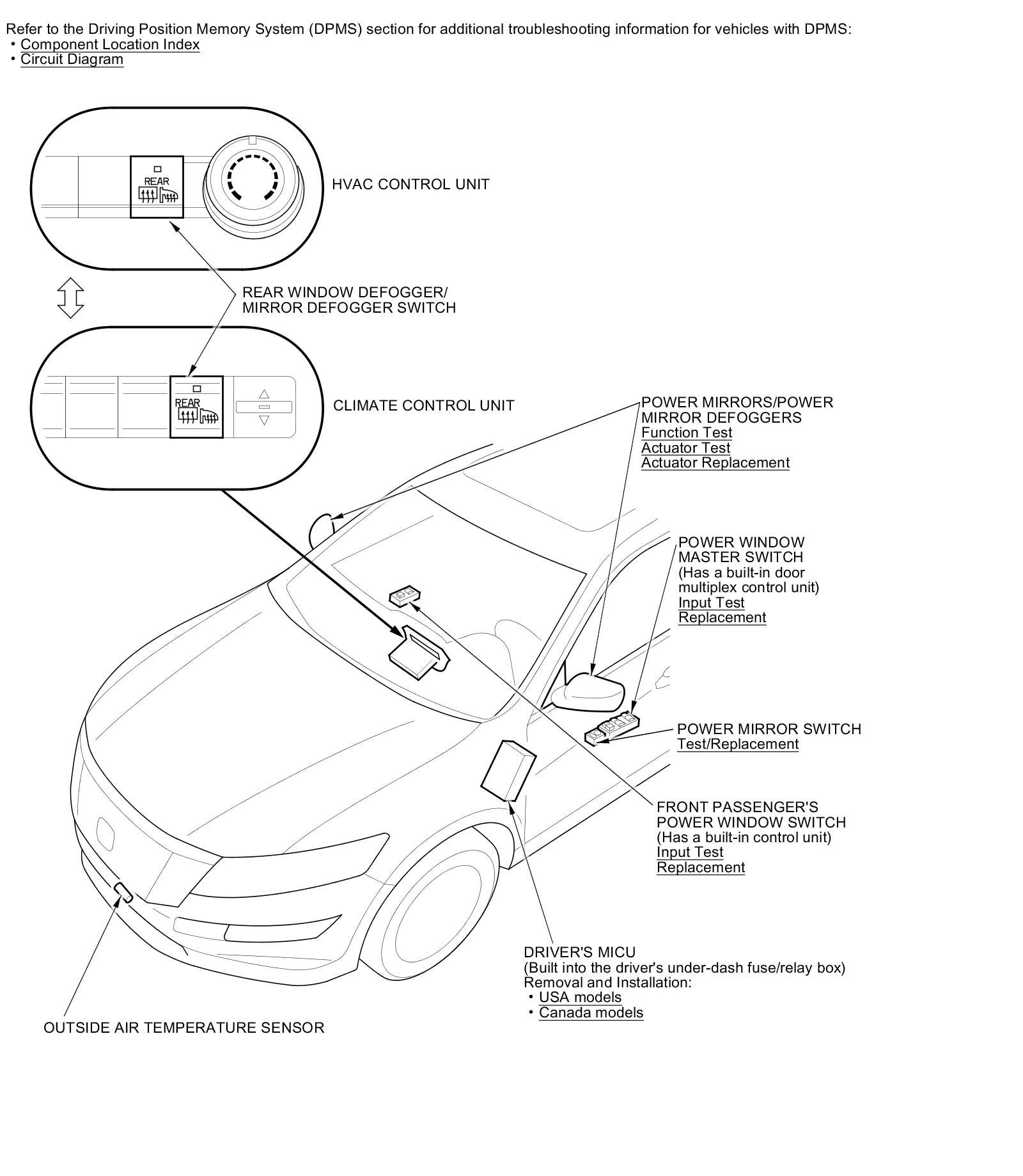 Refer to the Driving Position Memory System (DPMS) section for additional troubleshooting information for vehicles with DPMS:
• Component Location Index
• Circuit Diagram

REAR

HVAC CONTROL UNIT

REAR WINDOW DEFOGGER/
MIRROR DEFOGGER SWITCH

REAR

CLIMATE CONTROL UNIT

POWER MIRRORS/POWER
MIRROR DEFOGGERS
Function Test
Actuator Test
Actuator Replacement

POWER WINDOW
MASTER SWITCH
(Has a built-in door multiplex control unit)
Input Test
Replacement

POWER MIRROR SWITCH
Test/Replacement

FRONT PASSENGER'S
POWER WINDOW SWITCH
(Has a built-in control unit)
Input Test
Replacement

DRIVER'S MICU
(Built into the driver's under-dash fuse/relay box)
Removal and Installation:
• USA models
• Canada models

OUTSIDE AIR TEMPERATURE SENSOR