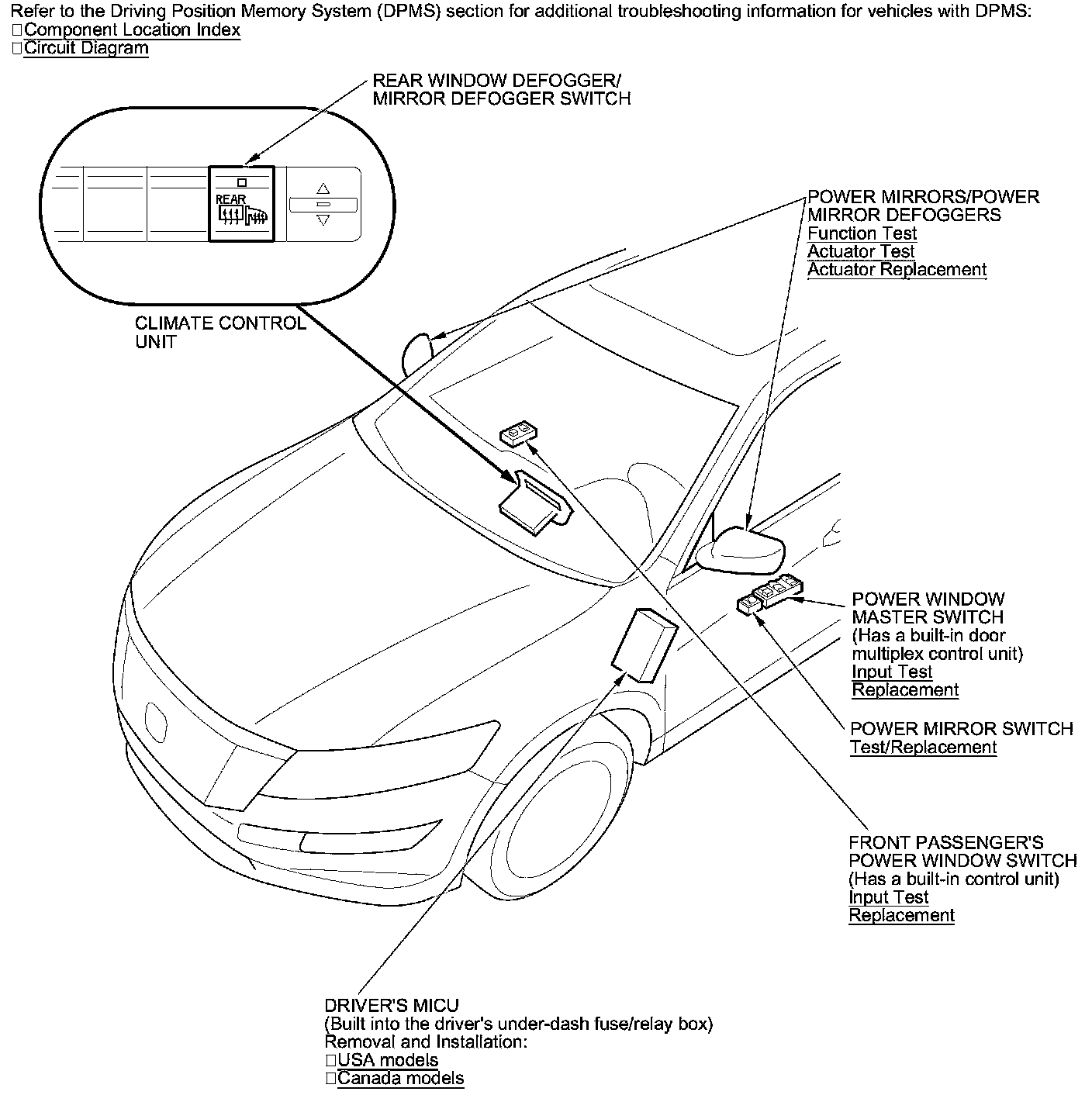 Refer to the Driving Position Memory System (DPMS) section for additional troubleshooting information for vehicles with DPMS:
□Component Location Index
□Circuit Diagram

REAR WINDOW DEFOGGER/ MIRROR DEFOGGER SWITCH

REAR

CLIMATE CONTROL UNIT

POWER MIRRORS/POWER MIRROR DEFOGGERS
Function Test
Actuator Test
Actuator Replacement

POWER WINDOW MASTER SWITCH
(Has a built-in door multiplex control unit)
Input Test
Replacement

POWER MIRROR SWITCH
Test/Replacement

FRONT PASSENGER'S POWER WINDOW SWITCH
(Has a built-in control unit)
Input Test
Replacement

DRIVER'S MICU
(Built into the driver's under-dash fuse/relay box)
Removal and Installation:
□USA models
□Canada models